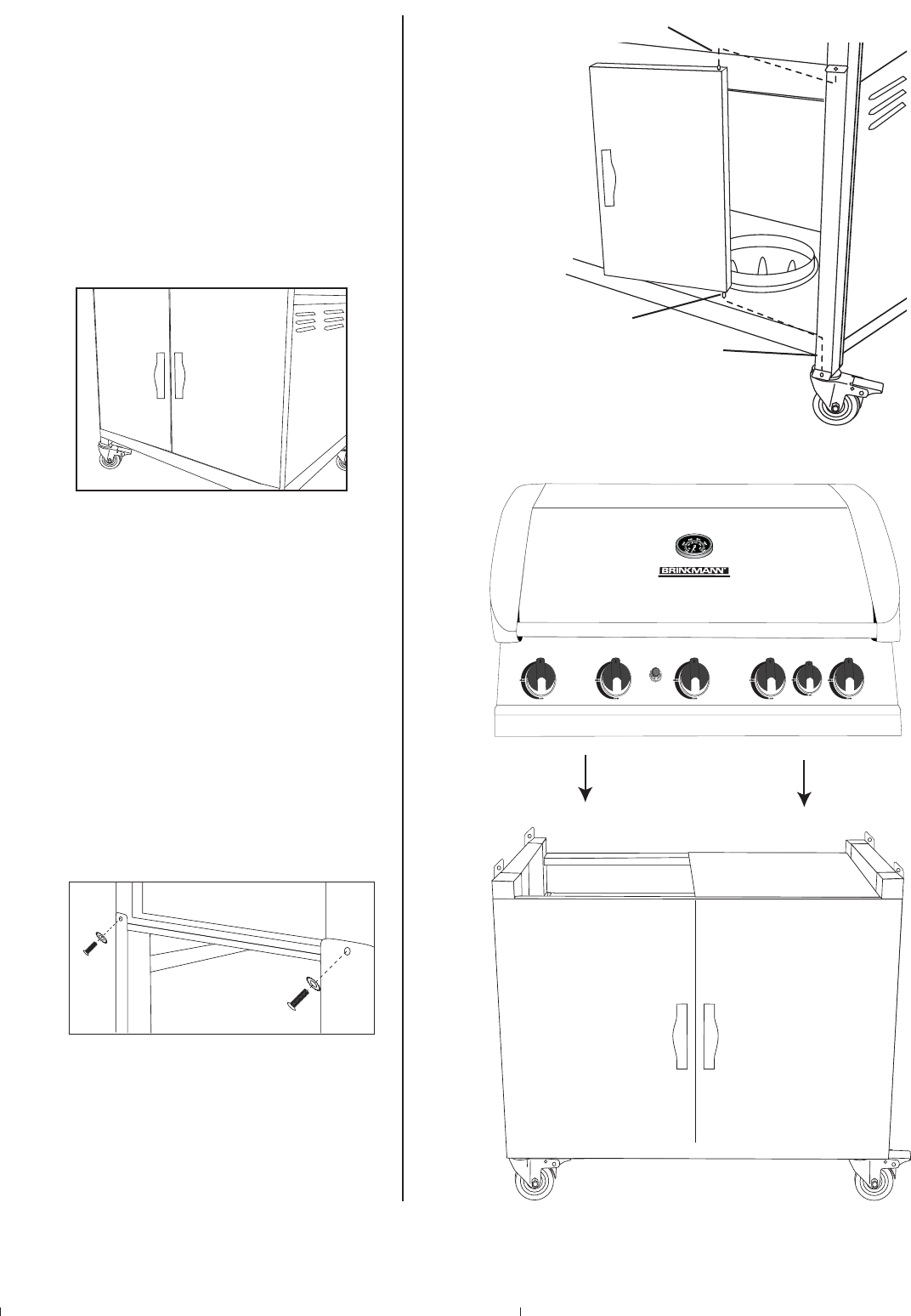 BRINKMANN