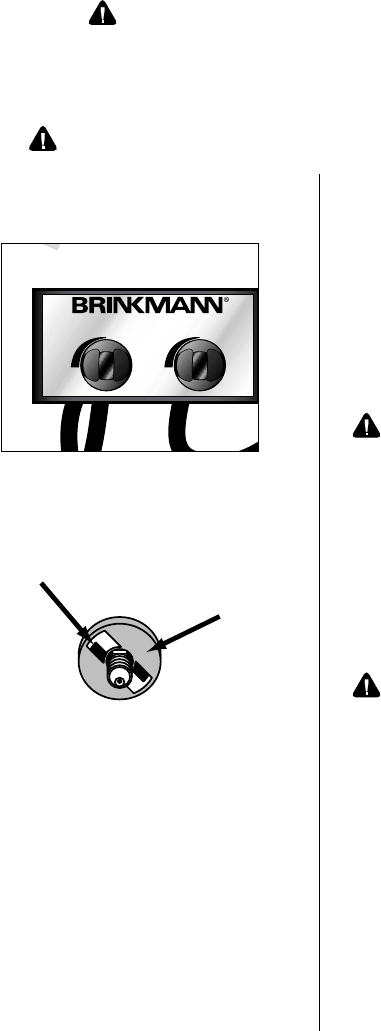 BRINKMANN®