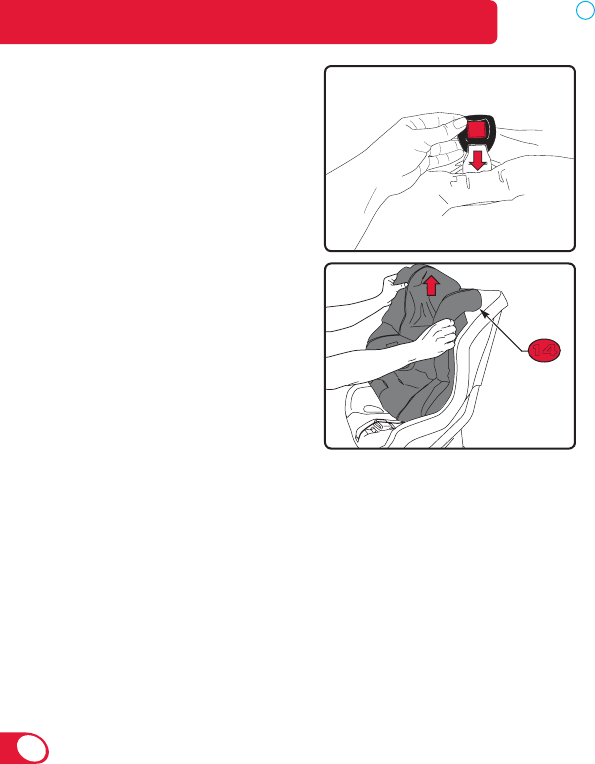 14