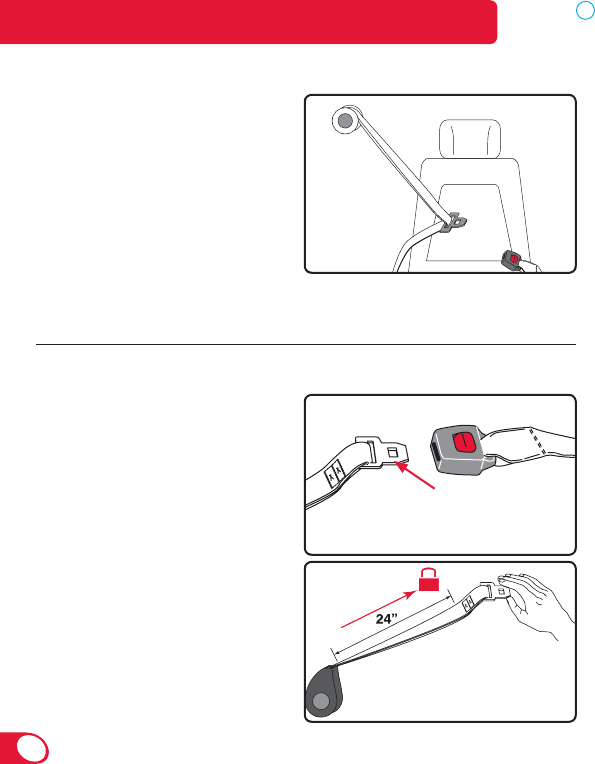 24"