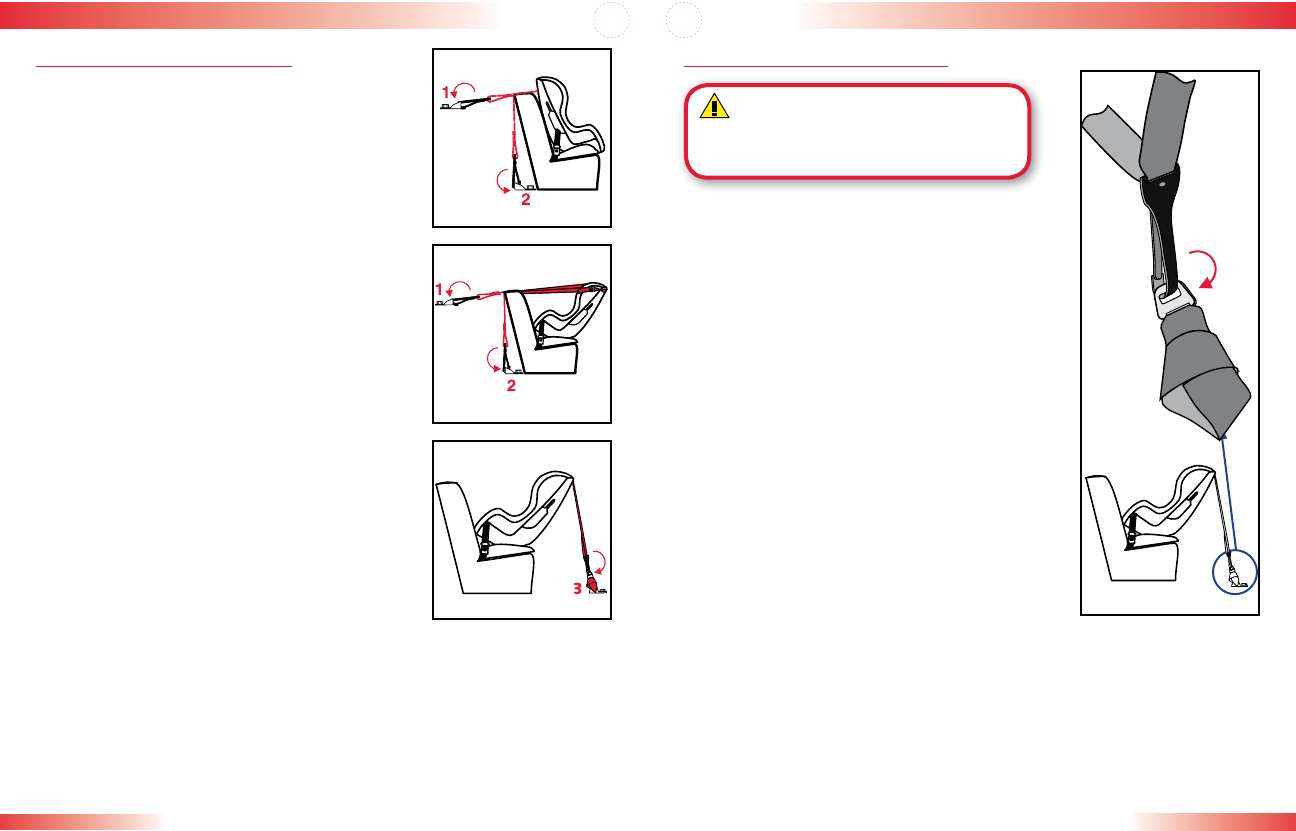 1

2

1

2

3