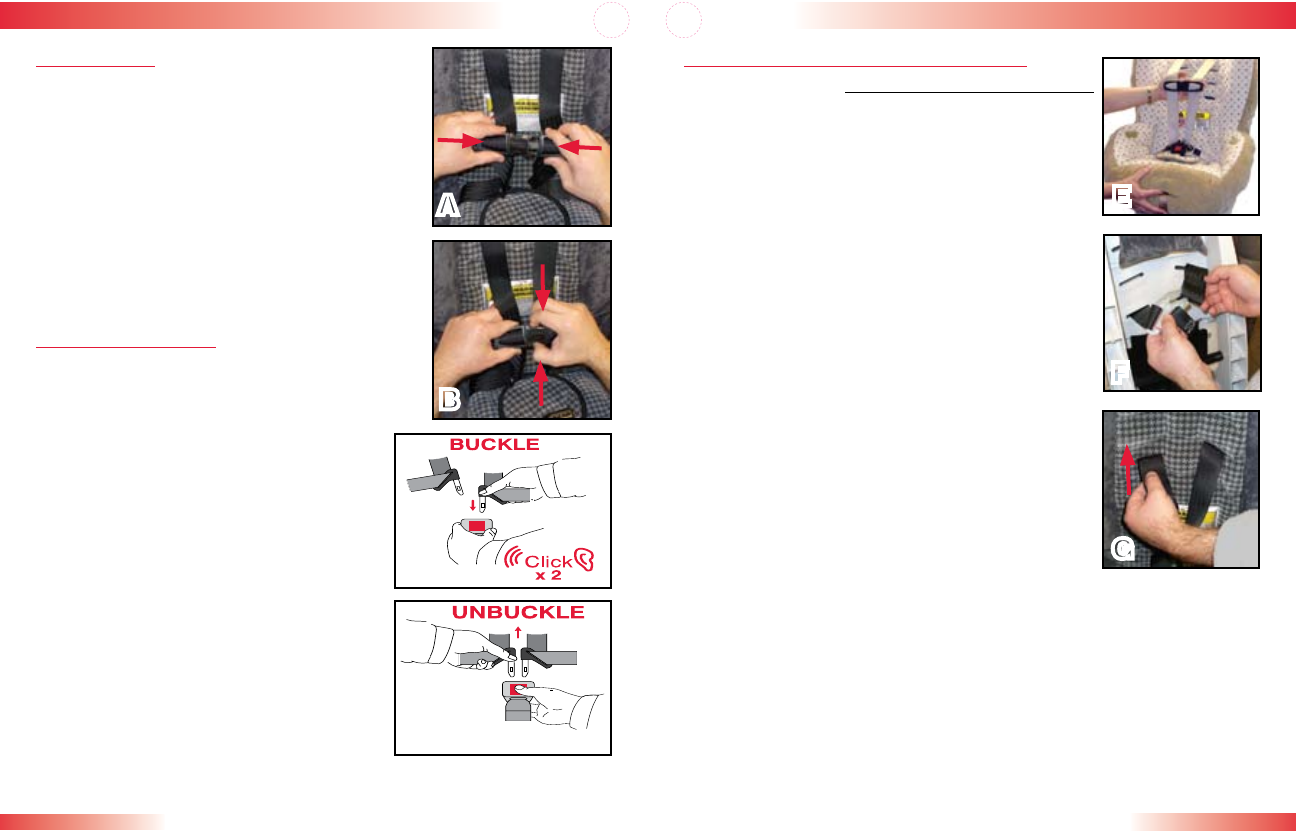 A

B

BUCKLE

Click
x 2

UNBUCKLE

E

F

G