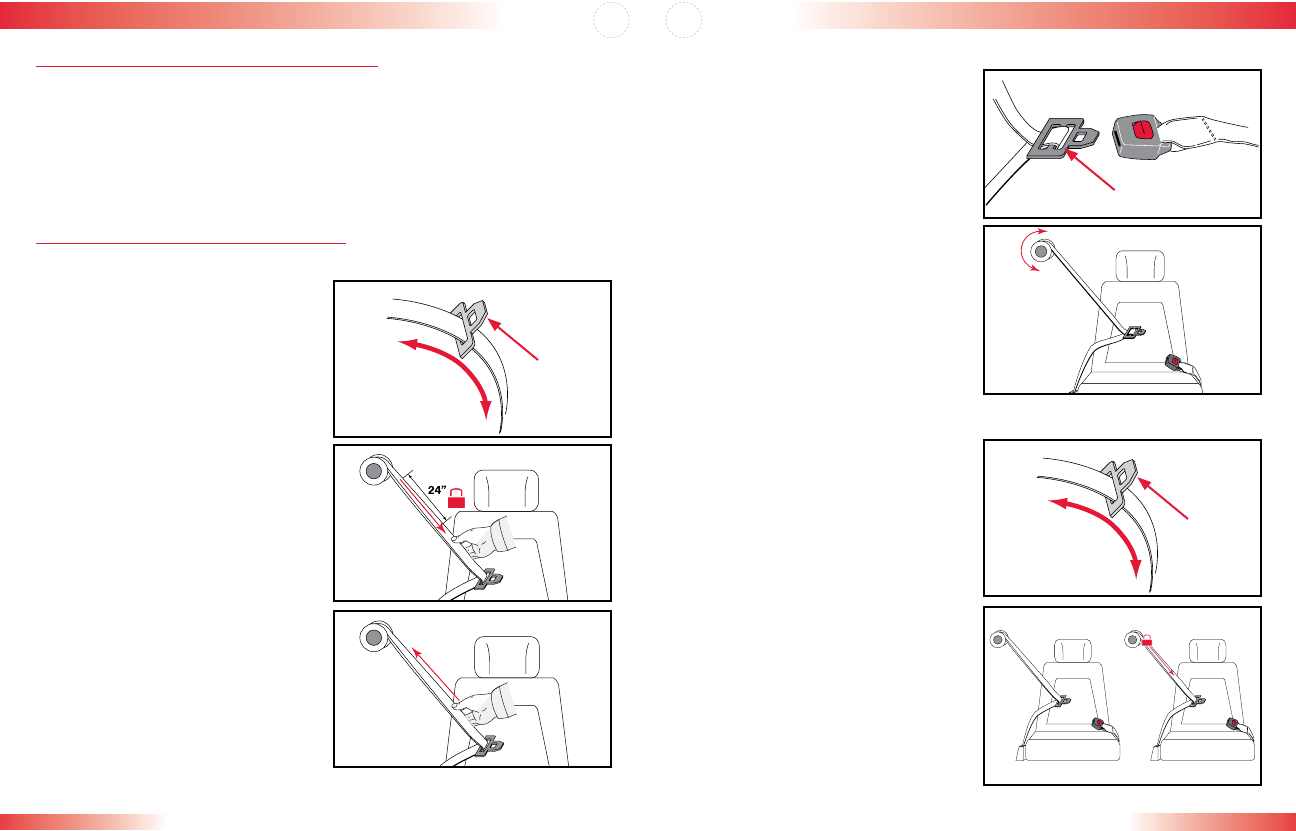 24"