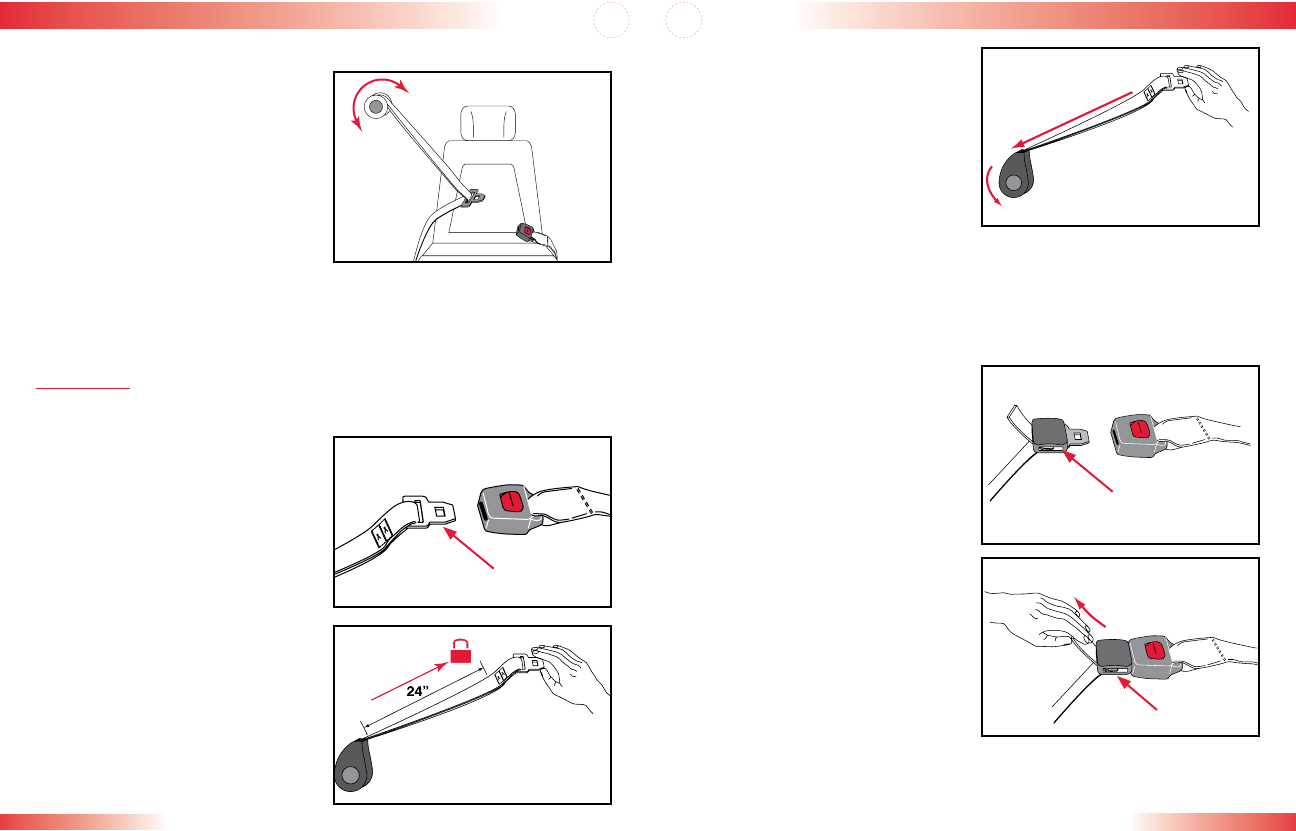 24"