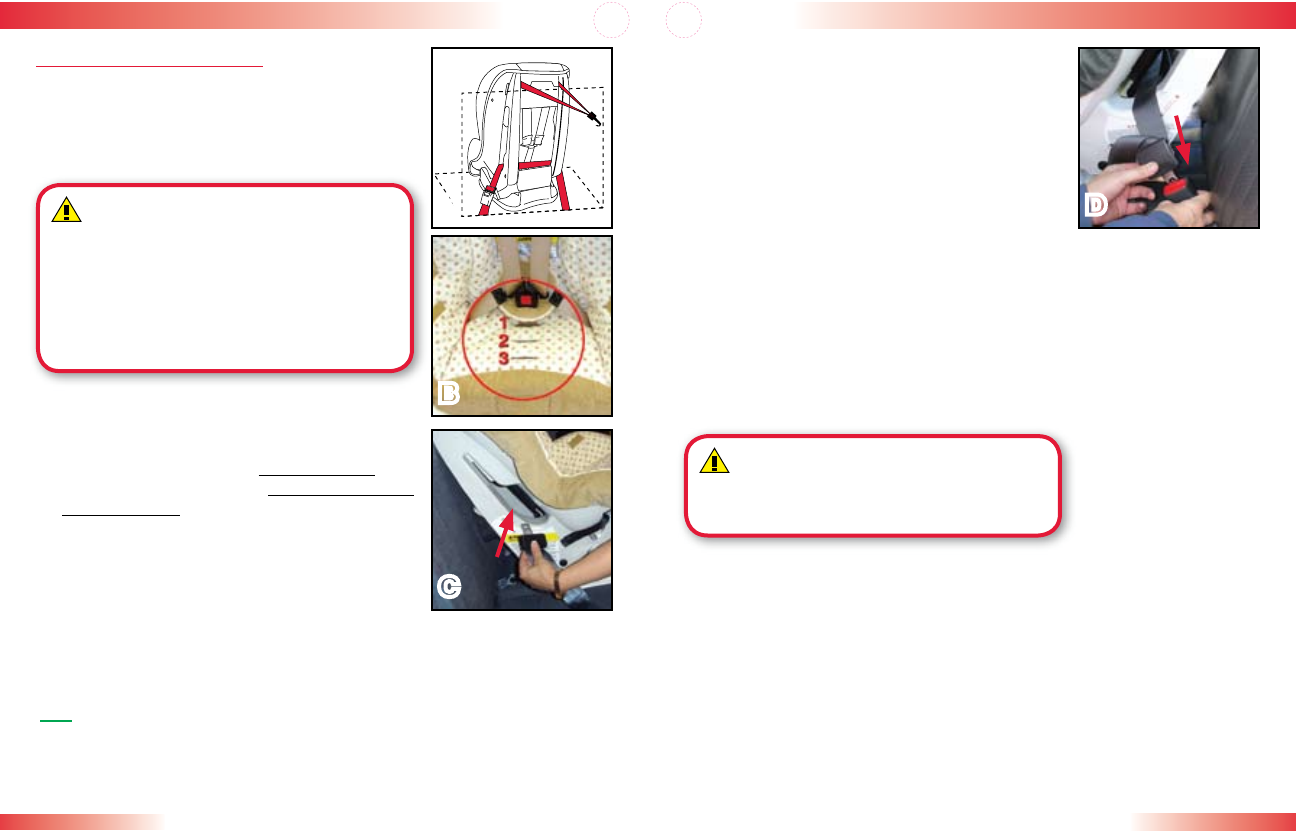 1
2
3
B
C
D