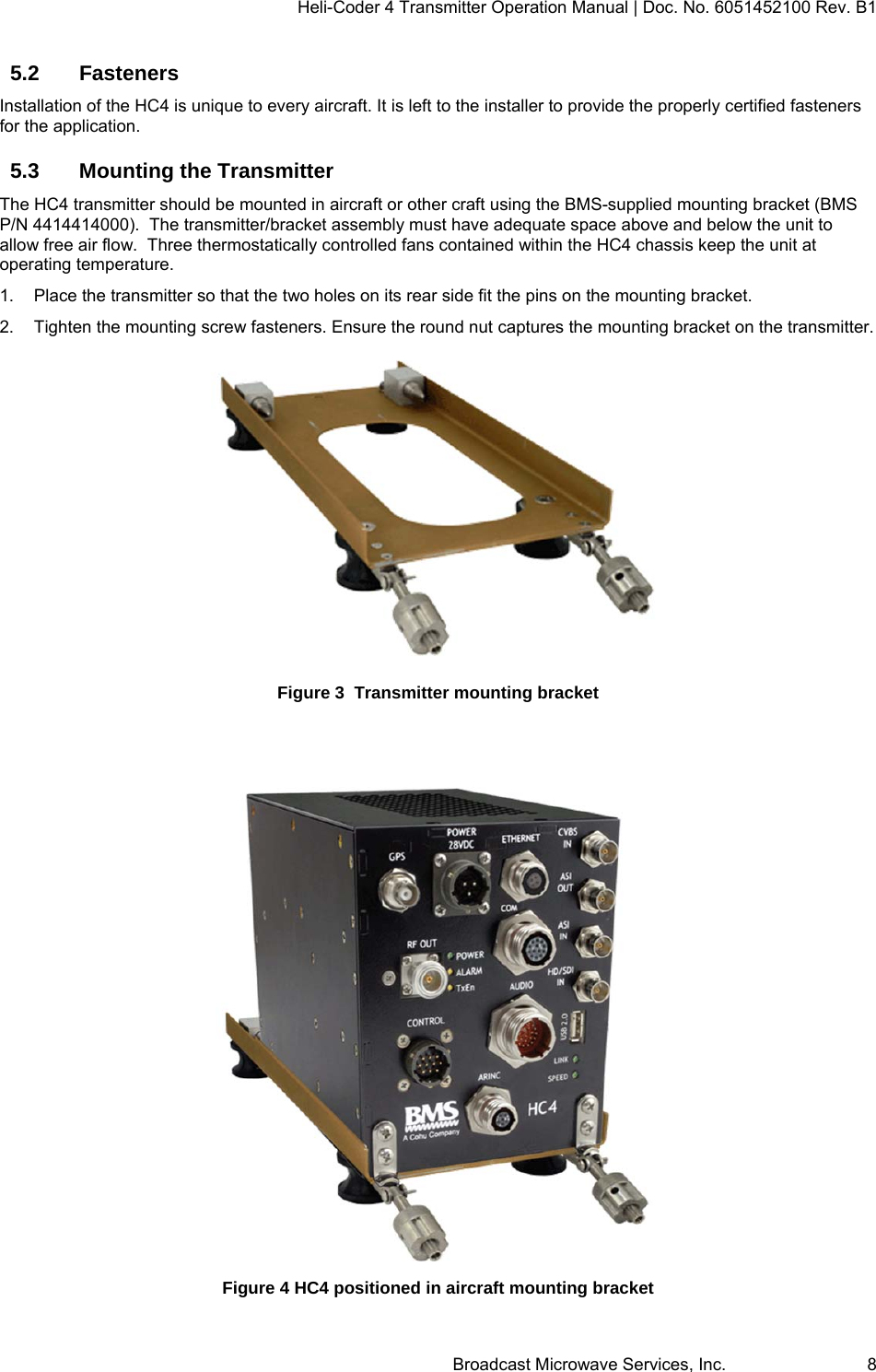 Heli-Coder 4 Transmitter Operation Manual | Doc. No. 6051452100 Rev. B1

5.2 Fasteners

Installation of the HC4 is unique to every aircraft. It is left to the installer to provide the properly certified fasteners for the application.

5.3 Mounting the Transmitter

The HC4 transmitter should be mounted in aircraft or other craft using the BMS-supplied mounting bracket (BMS P/N 4414414000). The transmitter/bracket assembly must have adequate space above and below the unit to allow free air flow. Three thermostatically controlled fans contained within the HC4 chassis keep the unit at operating temperature.

1. Place the transmitter so that the two holes on its rear side fit the pins on the mounting bracket.

2. Tighten the mounting screw fasteners. Ensure the round nut captures the mounting bracket on the transmitter.

Figure 3 Transmitter mounting bracket

GPS
POWER 28VDC
ETHERNET
CVBS IN
ASI OUT
COM
ASI IN
RF OUT
POWER
ALARM
TxEn
HD/SDI IN
AUDIO
CONTROL
USB 2.0
LINK
SPEED
ARINC
BMS
A Cohu Company
HC4

Figure 4 HC4 positioned in aircraft mounting bracket

Broadcast Microwave Services, Inc. 8