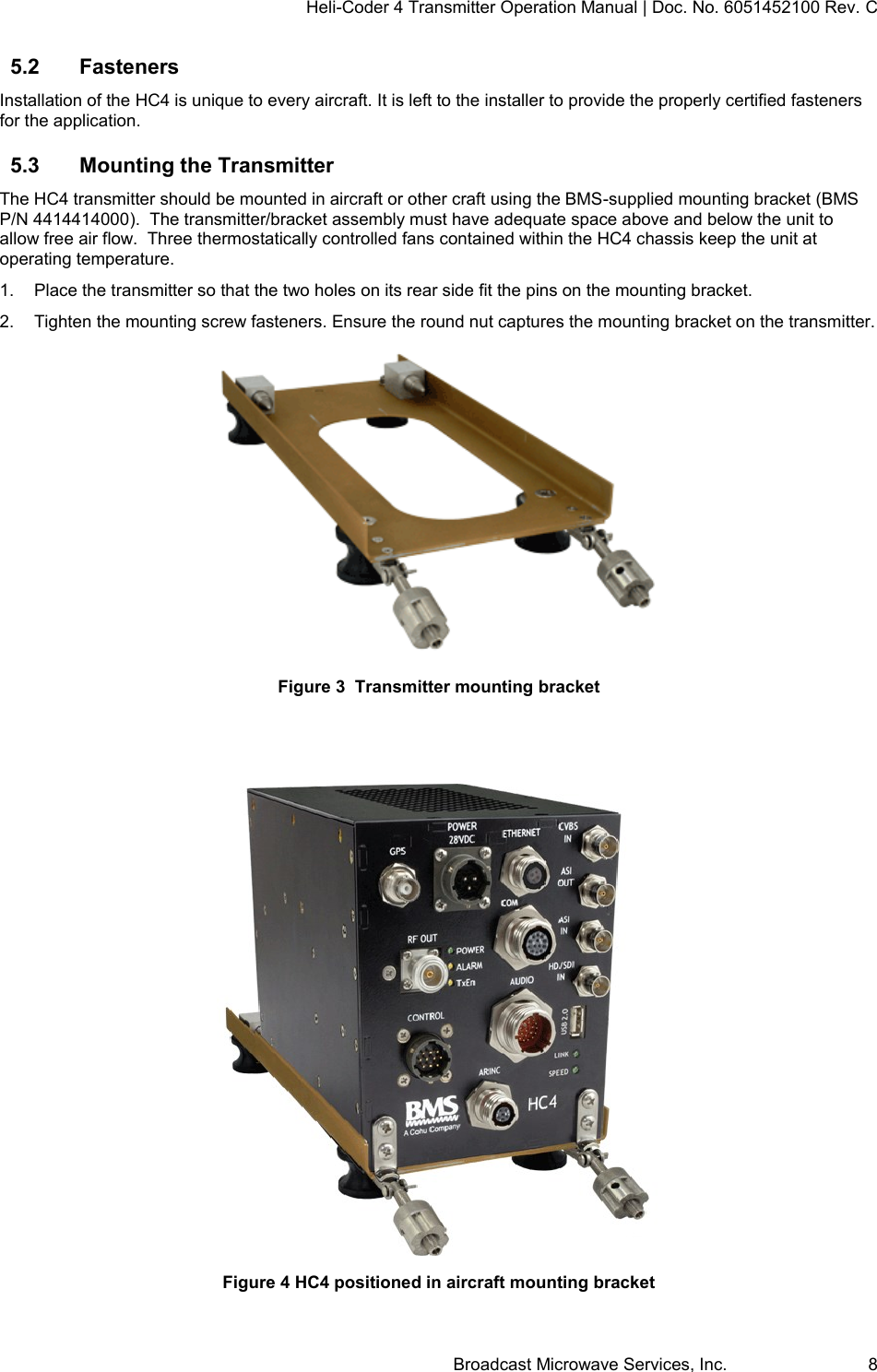 Heli-Coder 4 Transmitter Operation Manual | Doc. No. 6051452100 Rev. C

5.2 Fasteners

Installation of the HC4 is unique to every aircraft. It is left to the installer to provide the properly certified fasteners for the application.

5.3 Mounting the Transmitter

The HC4 transmitter should be mounted in aircraft or other craft using the BMS-supplied mounting bracket (BMS P/N 4414414000). The transmitter/bracket assembly must have adequate space above and below the unit to allow free air flow. Three thermostatically controlled fans contained within the HC4 chassis keep the unit at operating temperature.

1. Place the transmitter so that the two holes on its rear side fit the pins on the mounting bracket.

2. Tighten the mounting screw fasteners. Ensure the round nut captures the mounting bracket on the transmitter.

Figure 3 Transmitter mounting bracket

GPS
POWER 28VDC
ETHERNET
CVBS IN
ASI OUT
COM
ASI IN
RF OUT
POWER
ALARM
TxEn
HD/SDI IN
AUDIO
USB 2.0
CONTROL
LINK
SPEED
ARINC
BMS
A Cohu Company
HC4

Figure 4 HC4 positioned in aircraft mounting bracket

Broadcast Microwave Services, Inc. 8