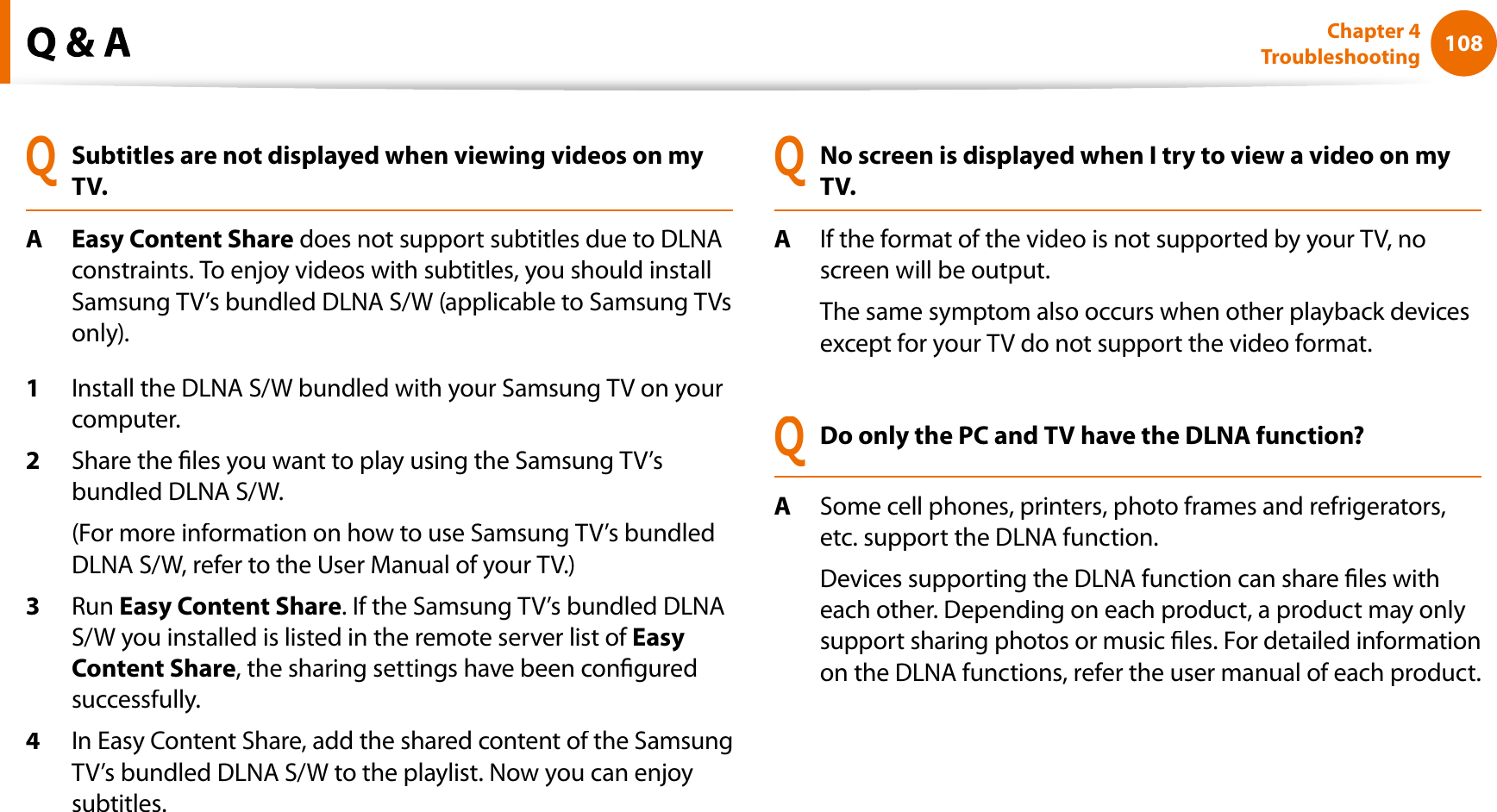 Q & A

Chapter 4
Troubleshooting

108

Q Subtitles are not displayed when viewing videos on my TV.

A Easy Content Share does not support subtitles due to DLNA constraints. To enjoy videos with subtitles, you should install Samsung TV's bundled DLNA S/W (applicable to Samsung TVs only).

1 Install the DLNA S/W bundled with your Samsung TV on your computer.

2 Share the files you want to play using the Samsung TV's bundled DLNA S/W.

(For more information on how to use Samsung TV's bundled DLNA S/W, refer to the User Manual of your TV.)

3 Run Easy Content Share. If the Samsung TV's bundled DLNA S/W you installed is listed in the remote server list of Easy Content Share, the sharing settings have been configured successfully.

4 In Easy Content Share, add the shared content of the Samsung TV's bundled DLNA S/W to the playlist. Now you can enjoy subtitles.

Q No screen is displayed when I try to view a video on my TV.

A If the format of the video is not supported by your TV, no screen will be output.

The same symptom also occurs when other playback devices except for your TV do not support the video format.

Q Do only the PC and TV have the DLNA function?

A Some cell phones, printers, photo frames and refrigerators, etc. support the DLNA function.

Devices supporting the DLNA function can share files with each other. Depending on each product, a product may only support sharing photos or music files. For detailed information on the DLNA functions, refer the user manual of each product.