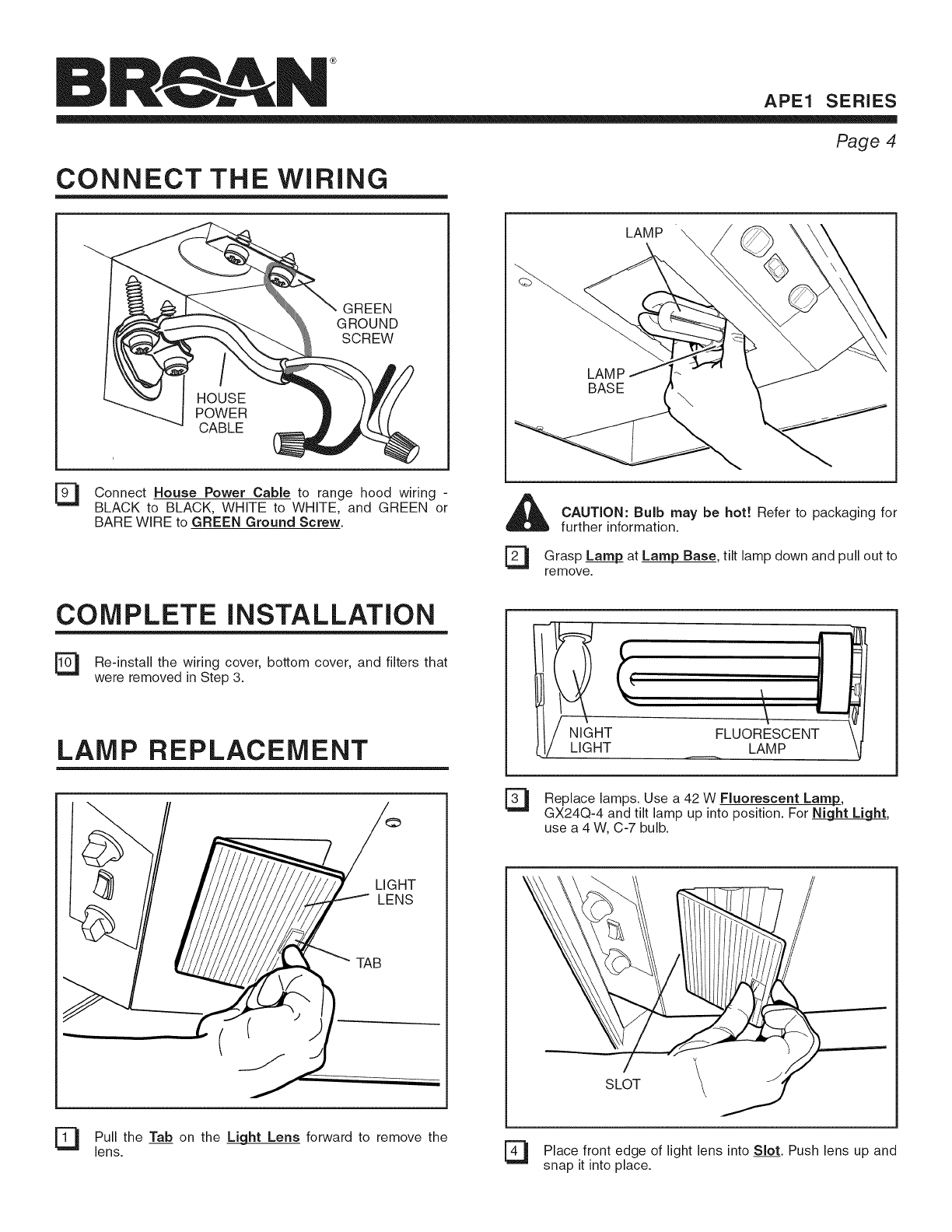 BROAN®

APE1 SERIES

Page 4

CONNECT THE WIRING

GREEN GROUND SCREW

HOUSE POWER CABLE

9 Connect House Power Cable to range hood wiring - BLACK to BLACK, WHITE to WHITE, and GREEN or BARE WIRE to GREEN Ground Screw.

COMPLETE INSTALLATION

10 Re-install the wiring cover, bottom cover, and filters that were removed in Step 3.

LAMP REPLACEMENT

LIGHT LENS

TAB

1 Pull the Tab on the Light Lens forward to remove the lens.

LAMP

LAMP BASE

CAUTION: Bulb may be hot! Refer to packaging for further information.

2 Grasp Lamp at Lamp Base, tilt lamp down and pull out to remove.

NIGHT LIGHT

FLUORESCENT LAMP

3 Replace lamps. Use a 42 W Fluorescent Lamp, GX24Q-4 and tilt lamp up into position. For Night Light, use a 4 W, C-7 bulb.

SLOT

4 Place front edge of light lens into Slot. Push lens up and snap it into place.