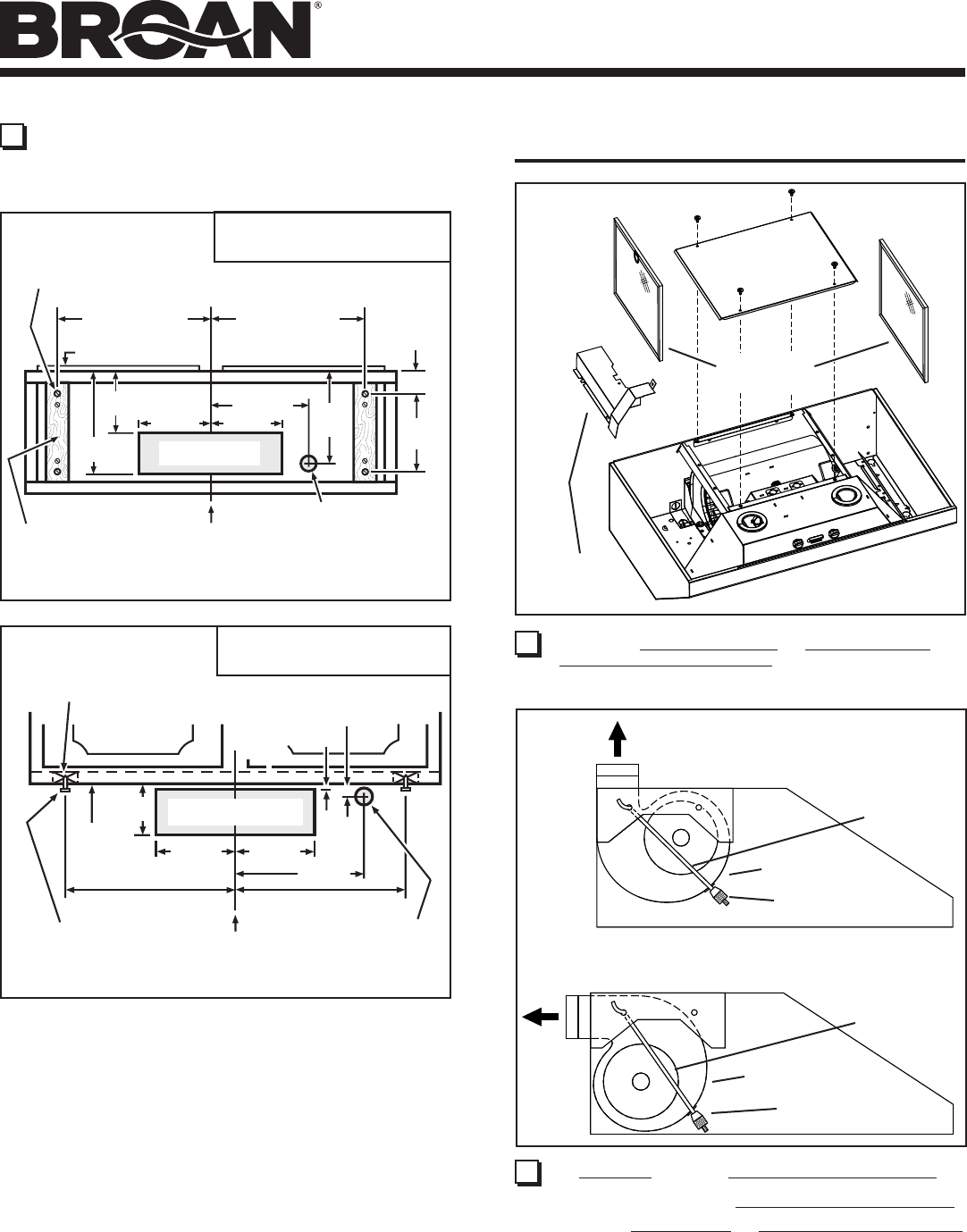 BROAN®