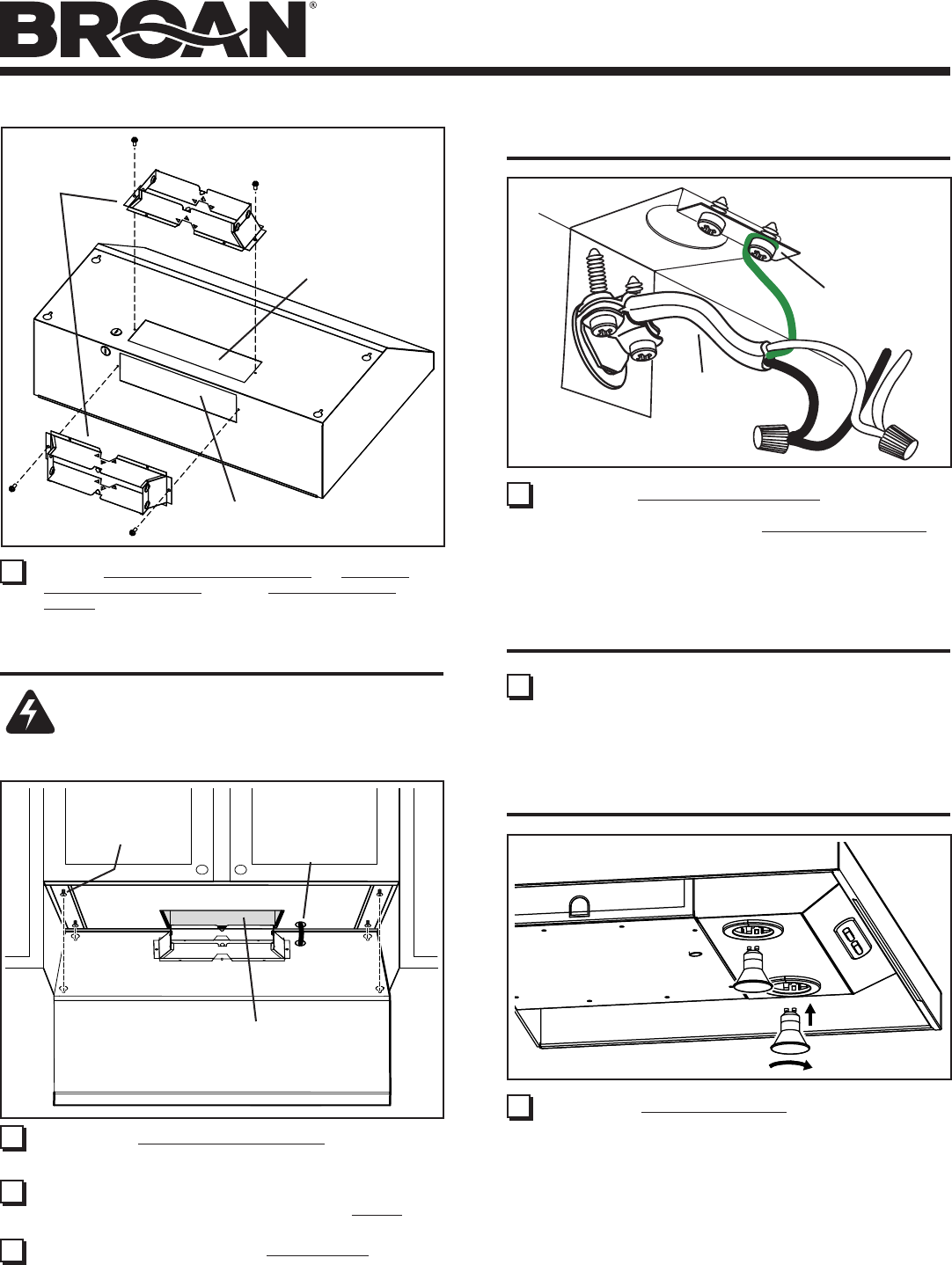 BROAN®