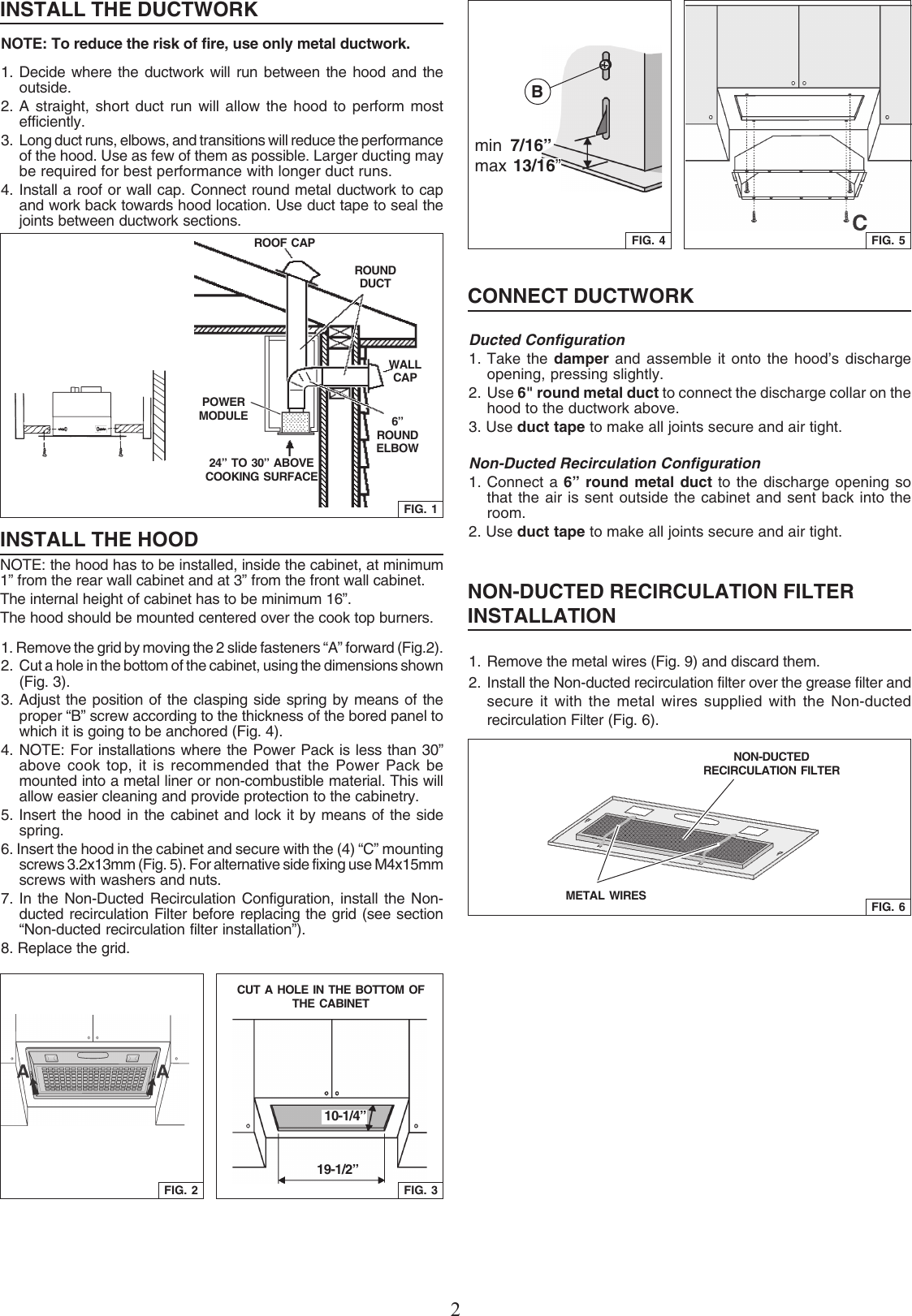 INSTALL THE DUCTWORK

NOTE: To reduce the risk of fire, use only metal ductwork.

1. Decide where the ductwork will run between the hood and the outside.
2. A straight, short duct run will allow the hood to perform most efficiently.
3. Long duct runs, elbows, and transitions will reduce the performance of the hood. Use as few of them as possible. Larger ducting may be required for best performance with longer duct runs.
4. Install a roof or wall cap. Connect round metal ductwork to cap and work back towards hood location. Use duct tape to seal the joints between ductwork sections.

ROOF CAP
ROUND DUCT
WALL CAP
POWER MODULE
6" ROUND ELBOW
24" TO 30" ABOVE COOKING SURFACE
FIG. 1

INSTALL THE HOOD

NOTE: the hood has to be installed, inside the cabinet, at minimum 1" from the rear wall cabinet and at 3" from the front wall cabinet.
The internal height of cabinet has to be minimum 16".
The hood should be mounted centered over the cook top burners.

1. Remove the grid by moving the 2 slide fasteners "A" forward (Fig.2).
2. Cut a hole in the bottom of the cabinet, using the dimensions shown (Fig. 3).
3. Adjust the position of the clasping side spring by means of the proper "B" screw according to the thickness of the bored panel to which it is going to be anchored (Fig. 4).
4. NOTE: For installations where the Power Pack is less than 30" above cook top, it is recommended that the Power Pack be mounted into a metal liner or non-combustible material. This will allow easier cleaning and provide protection to the cabinetry.
5. Insert the hood in the cabinet and lock it by means of the side spring.
6. Insert the hood in the cabinet and secure with the (4) "C" mounting screws 3.2x13mm (Fig. 5). For alternative side fixing use M4x15mm screws with washers and nuts.
7. In the Non-Ducted Recirculation Configuration, install the Non-ducted recirculation Filter before replacing the grid (see section "Non-ducted recirculation filter installation").
8. Replace the grid.

A A
FIG. 2

CUT A HOLE IN THE BOTTOM OF THE CABINET
10-1/4"
19-1/2"
FIG. 3

B
min 7/16"
max 13/16"
FIG. 4

C
FIG. 5

CONNECT DUCTWORK

Ducted Configuration
1. Take the damper and assemble it onto the hood's discharge opening, pressing slightly.
2. Use 6" round metal duct to connect the discharge collar on the hood to the ductwork above.
3. Use duct tape to make all joints secure and air tight.

Non-Ducted Recirculation Configuration
1. Connect a 6" round metal duct to the discharge opening so that the air is sent outside the cabinet and sent back into the room.
2. Use duct tape to make all joints secure and air tight.

NON-DUCTED RECIRCULATION FILTER INSTALLATION

1. Remove the metal wires (Fig. 9) and discard them.
2. Install the Non-ducted recirculation filter over the grease filter and secure it with the metal wires supplied with the Non-ducted recirculation Filter (Fig. 6).

NON-DUCTED RECIRCULATION FILTER
METAL WIRES
FIG. 6

2