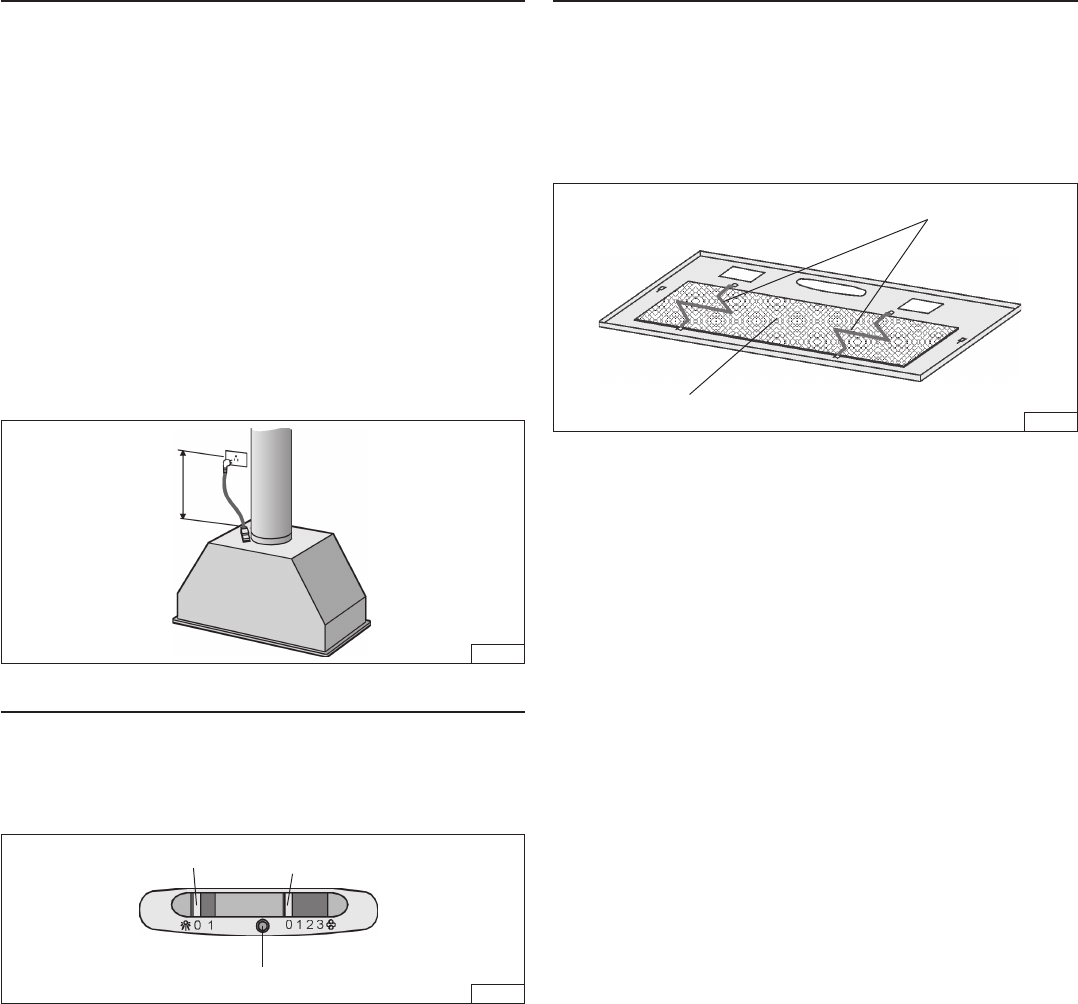 0 1

0 1 2 3