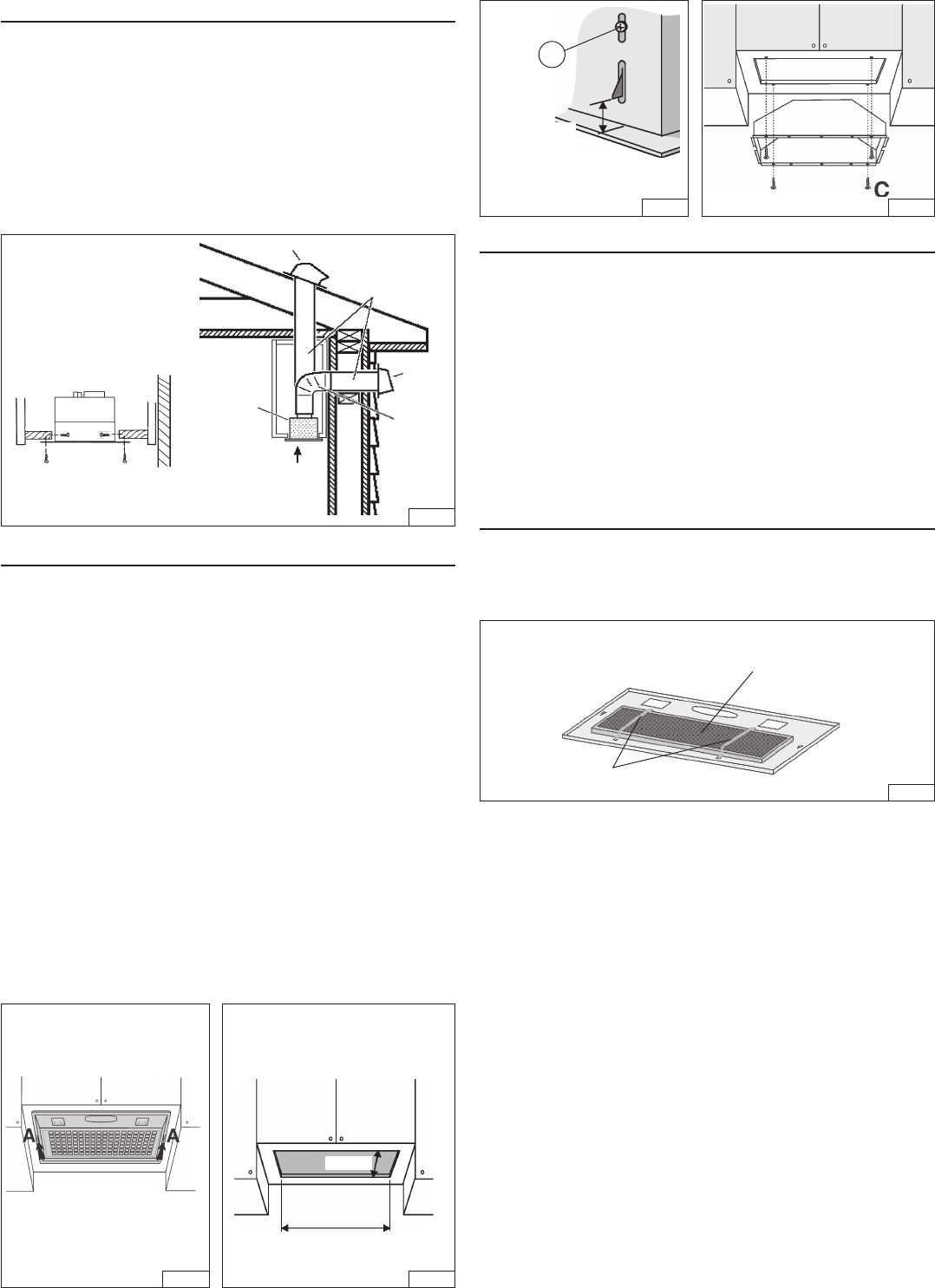 A A

C