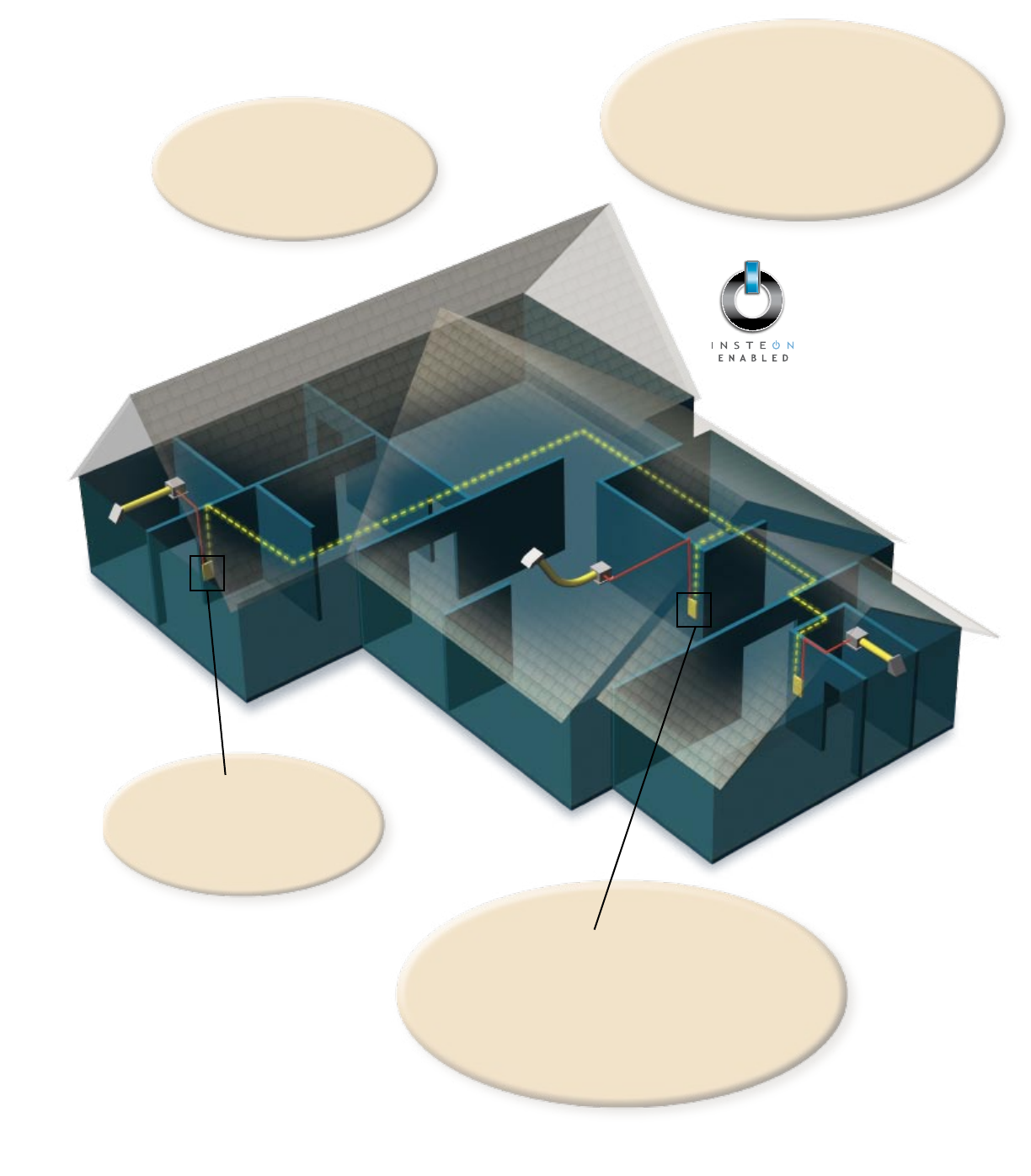 INSTEON
ENABLED