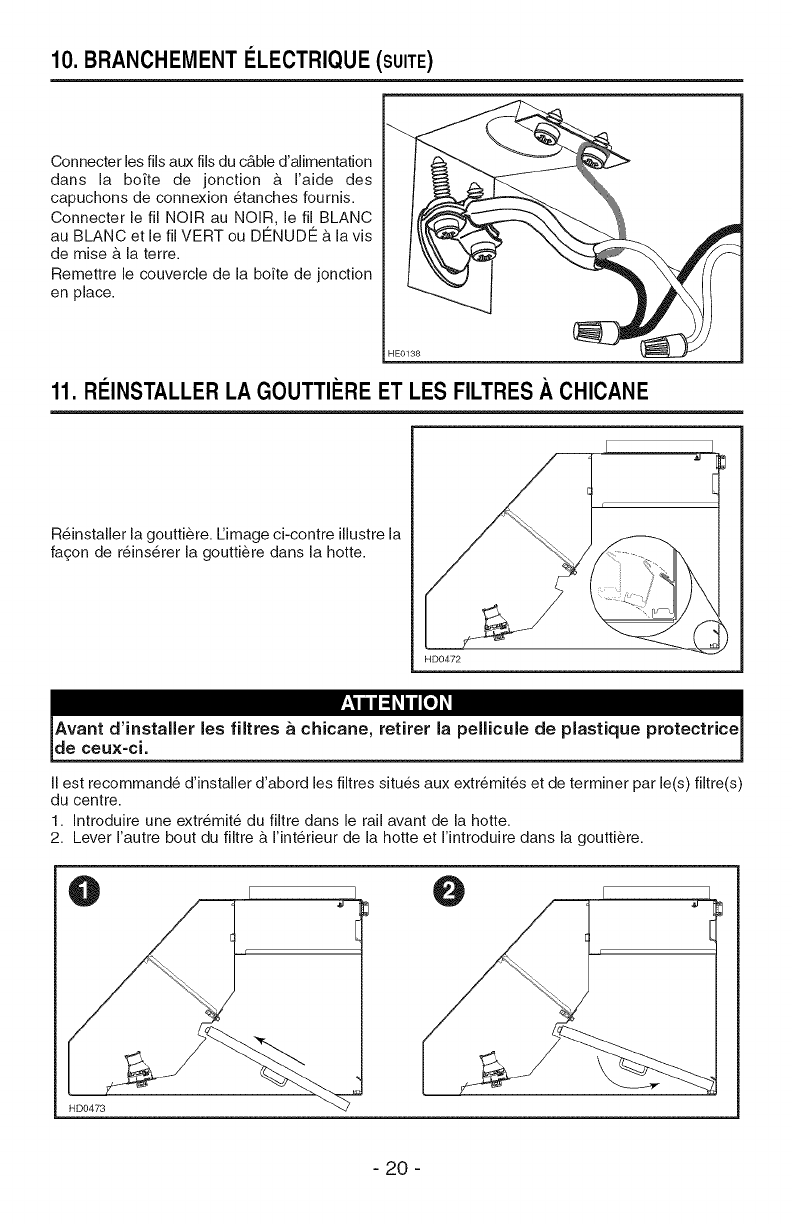 10. BRANCHEMENT ÉLECTRIQUE (SUITE)

Connecter les fils aux fils du câble d'alimentation dans la boîte de jonction à l'aide des capuchons de connexion étanches fournis. Connecter le fil NOIR au NOIR, le fil BLANC au BLANC et le fil VERT ou DÉNUDÉ à la vis de mise à la terre.
Remettre le couvercle de la boîte de jonction en place.

HE0138

11. RÉINSTALLER LA GOUTTIÈRE ET LES FILTRES À CHICANE

Réinstaller la gouttière. L'image ci-contre illustre la façon de réinsérer la gouttière dans la hotte.

HD0472

ATTENTION
Avant d'installer les filtres à chicane, retirer la pellicule de plastique protectrice de ceux-ci.

Il est recommandé d'installer d'abord les filtres situés aux extrémités et de terminer par le(s) filtre(s) du centre.
1. Introduire une extrémité du filtre dans le rail avant de la hotte.
2. Lever l'autre bout du filtre à l'intérieur de la hotte et l'introduire dans la gouttière.

1

2

HD0473

- 20 -