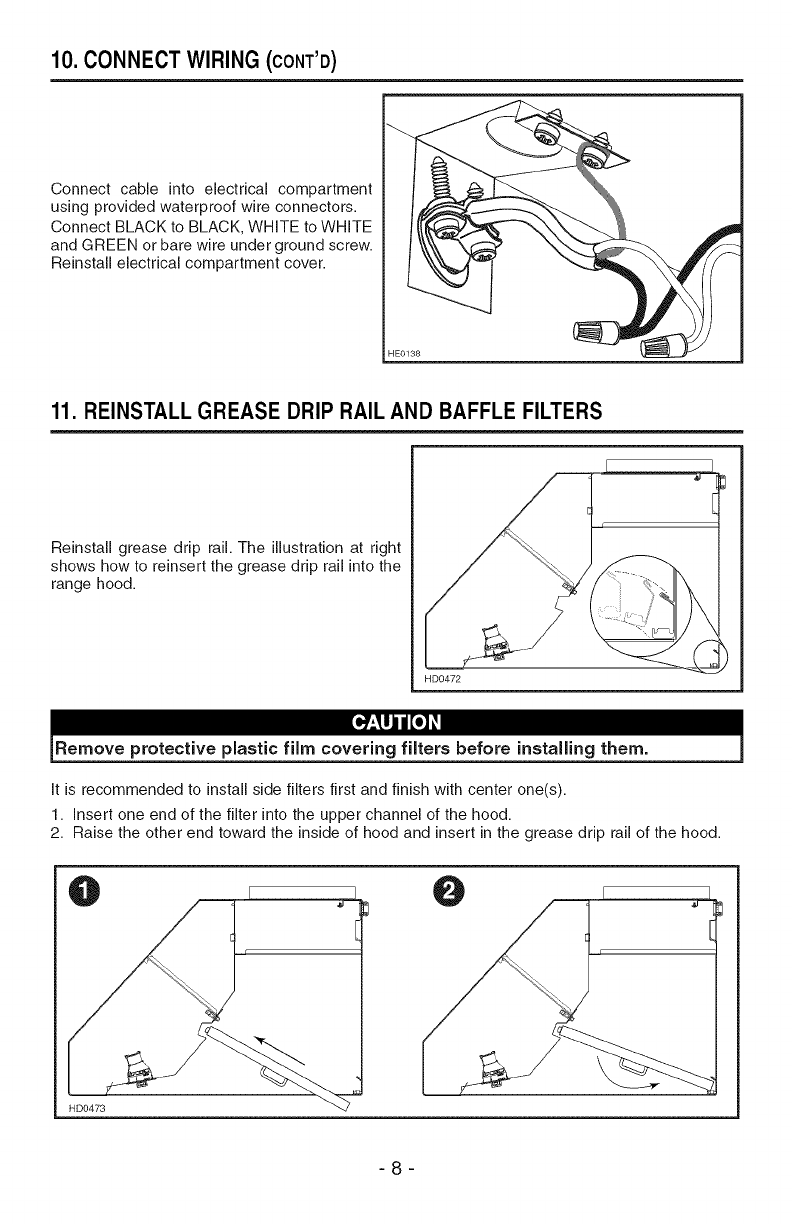 10. CONNECT WIRING (CONT'D)

Connect cable into electrical compartment using provided waterproof wire connectors. Connect BLACK to BLACK, WHITE to WHITE and GREEN or bare wire under ground screw. Reinstall electrical compartment cover.

HE0138

11. REINSTALL GREASE DRIP RAIL AND BAFFLE FILTERS

Reinstall grease drip rail. The illustration at right shows how to reinsert the grease drip rail into the range hood.

HD0472

CAUTION

Remove protective plastic film covering filters before installing them.

It is recommended to install side filters first and finish with center one(s).

1. Insert one end of the filter into the upper channel of the hood.
2. Raise the other end toward the inside of hood and insert in the grease drip rail of the hood.

1

2

HD0473

- 8 -