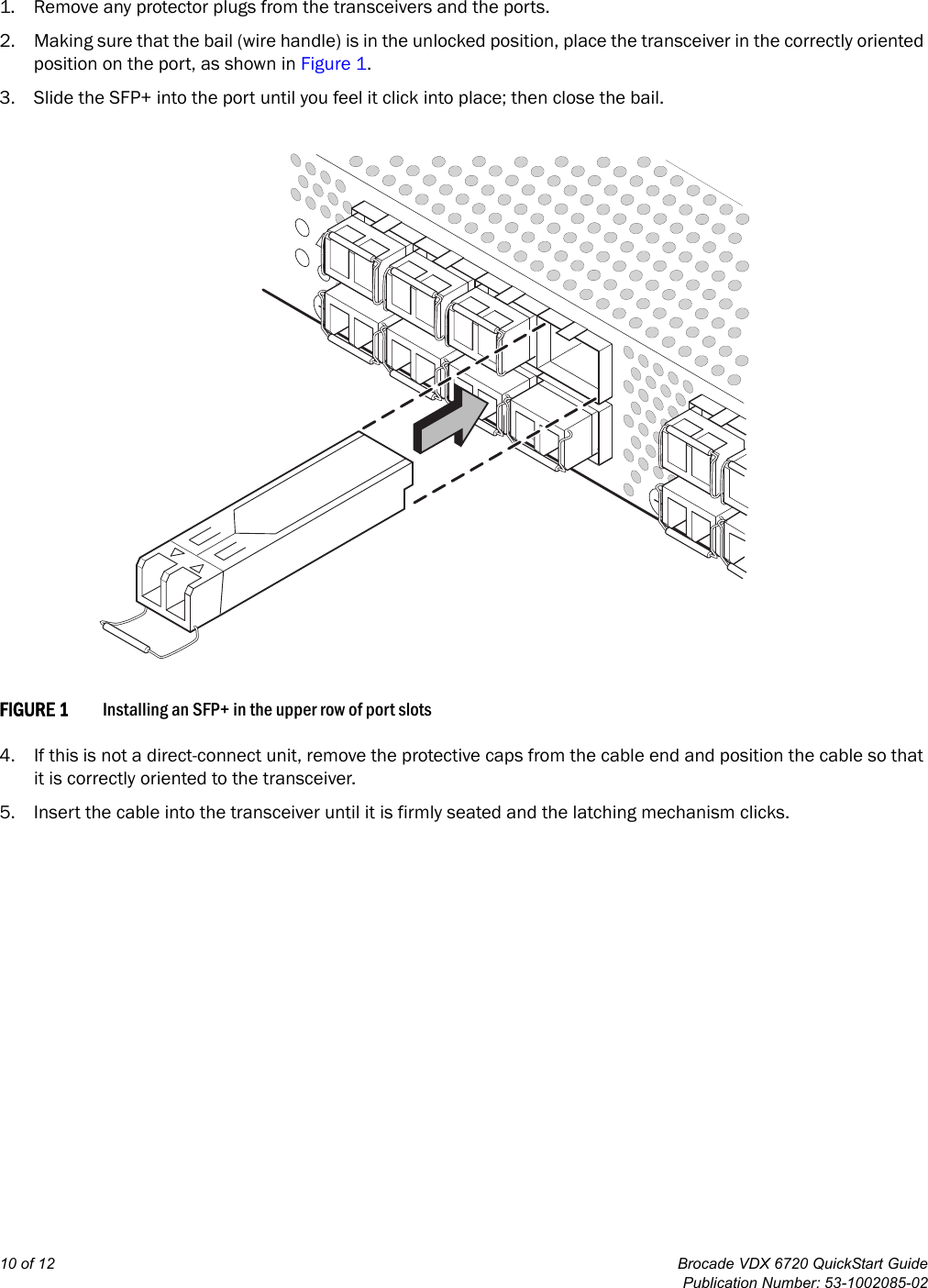 1. Remove any protector plugs from the transceivers and the ports.

2. Making sure that the bail (wire handle) is in the unlocked position, place the transceiver in the correctly oriented position on the port, as shown in Figure 1.

3. Slide the SFP+ into the port until you feel it click into place; then close the bail.

FIGURE 1 Installing an SFP+ in the upper row of port slots

4. If this is not a direct-connect unit, remove the protective caps from the cable end and position the cable so that it is correctly oriented to the transceiver.

5. Insert the cable into the transceiver until it is firmly seated and the latching mechanism clicks.

10 of 12

Brocade VDX 6720 QuickStart Guide
Publication Number: 53-1002085-02