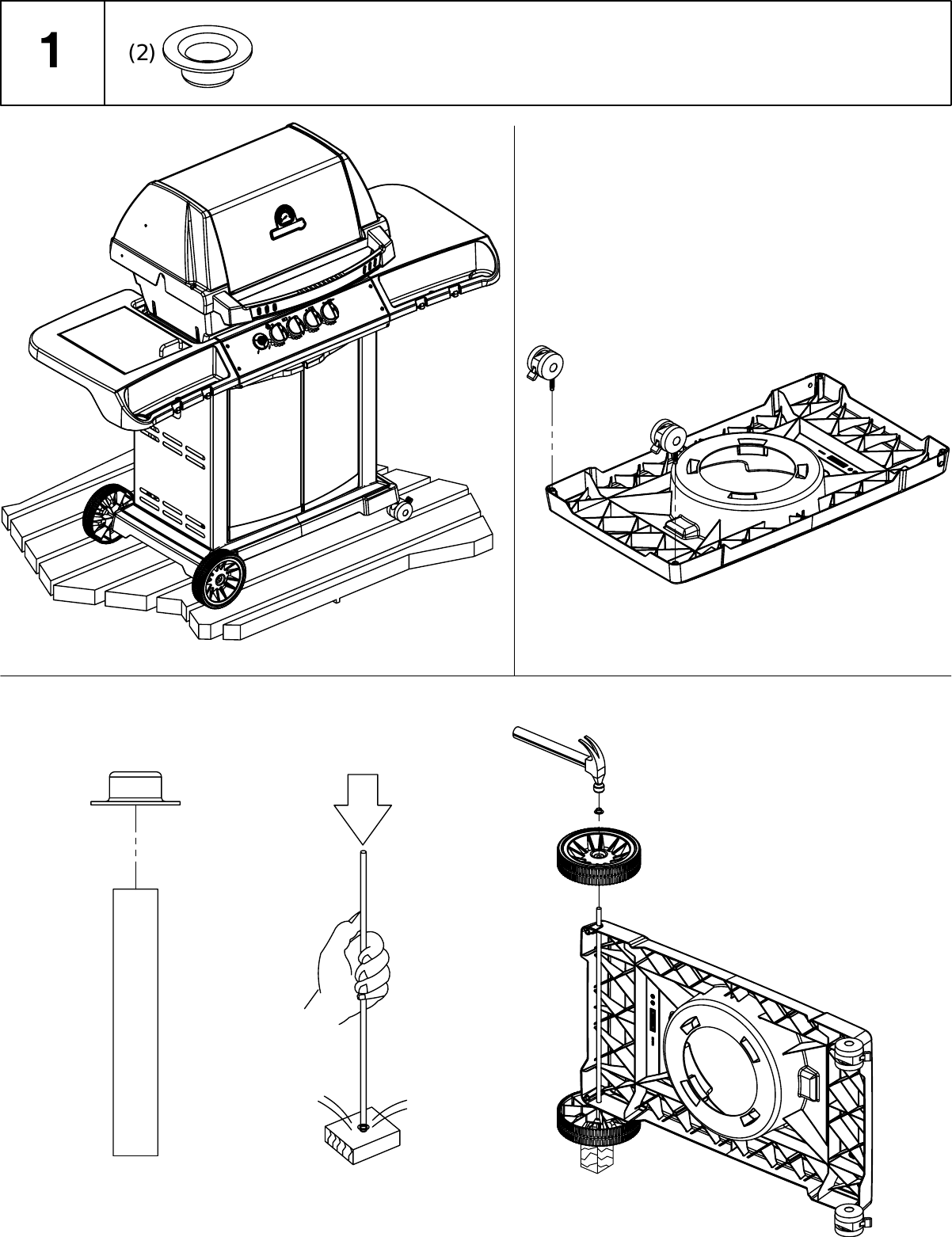 1

(2)