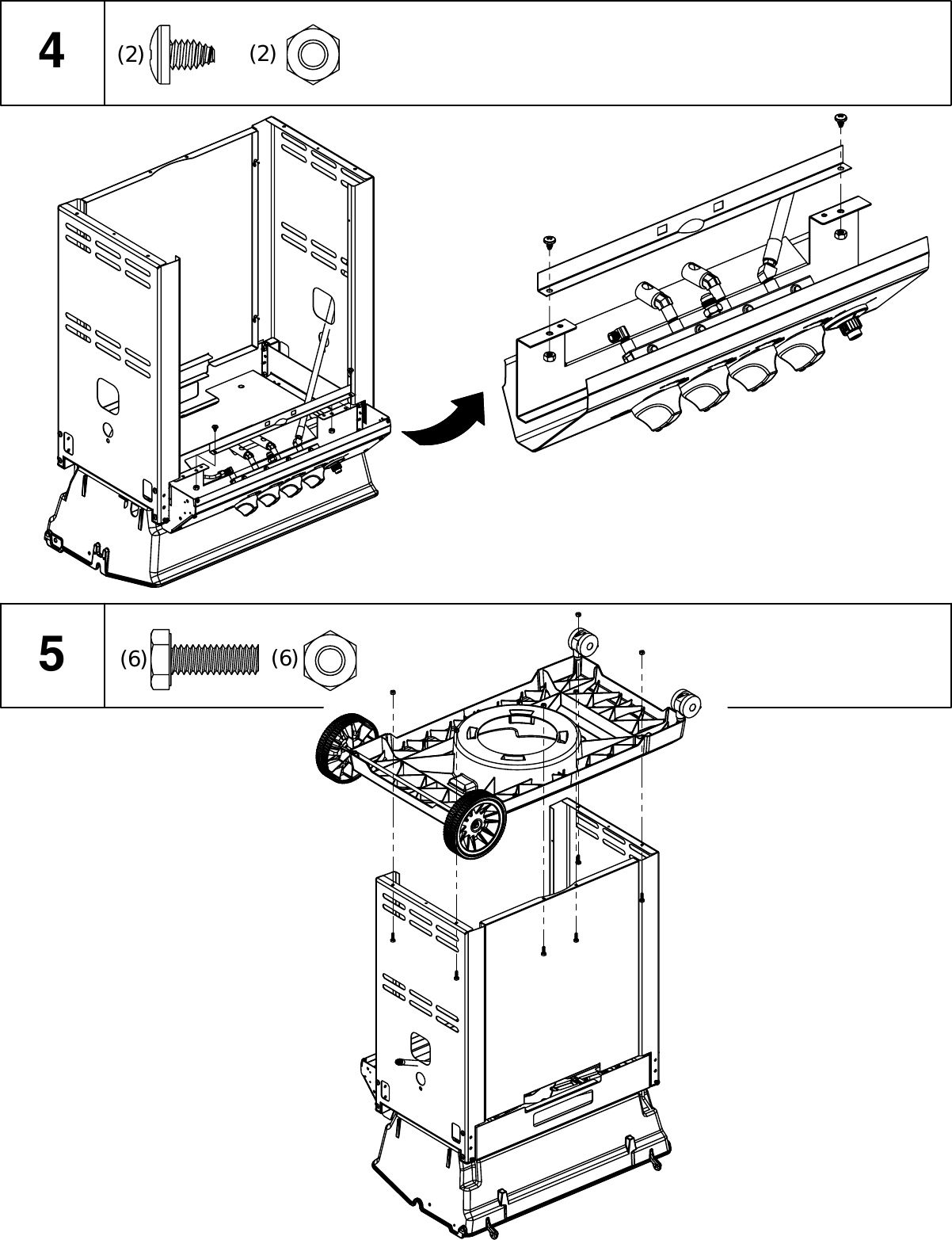 4

(2) (2)

5

(6) (6)