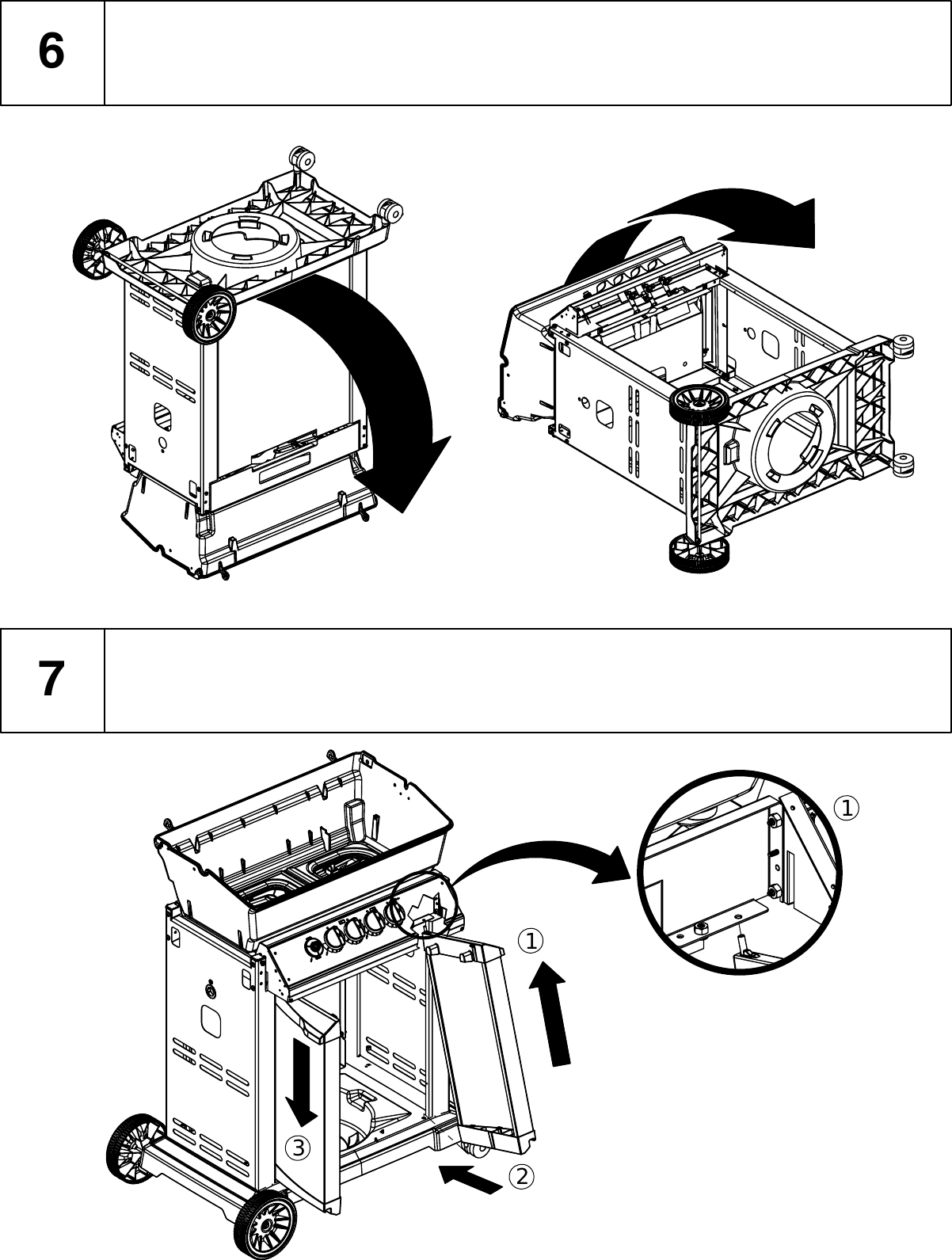 6

7

①

①

③

②