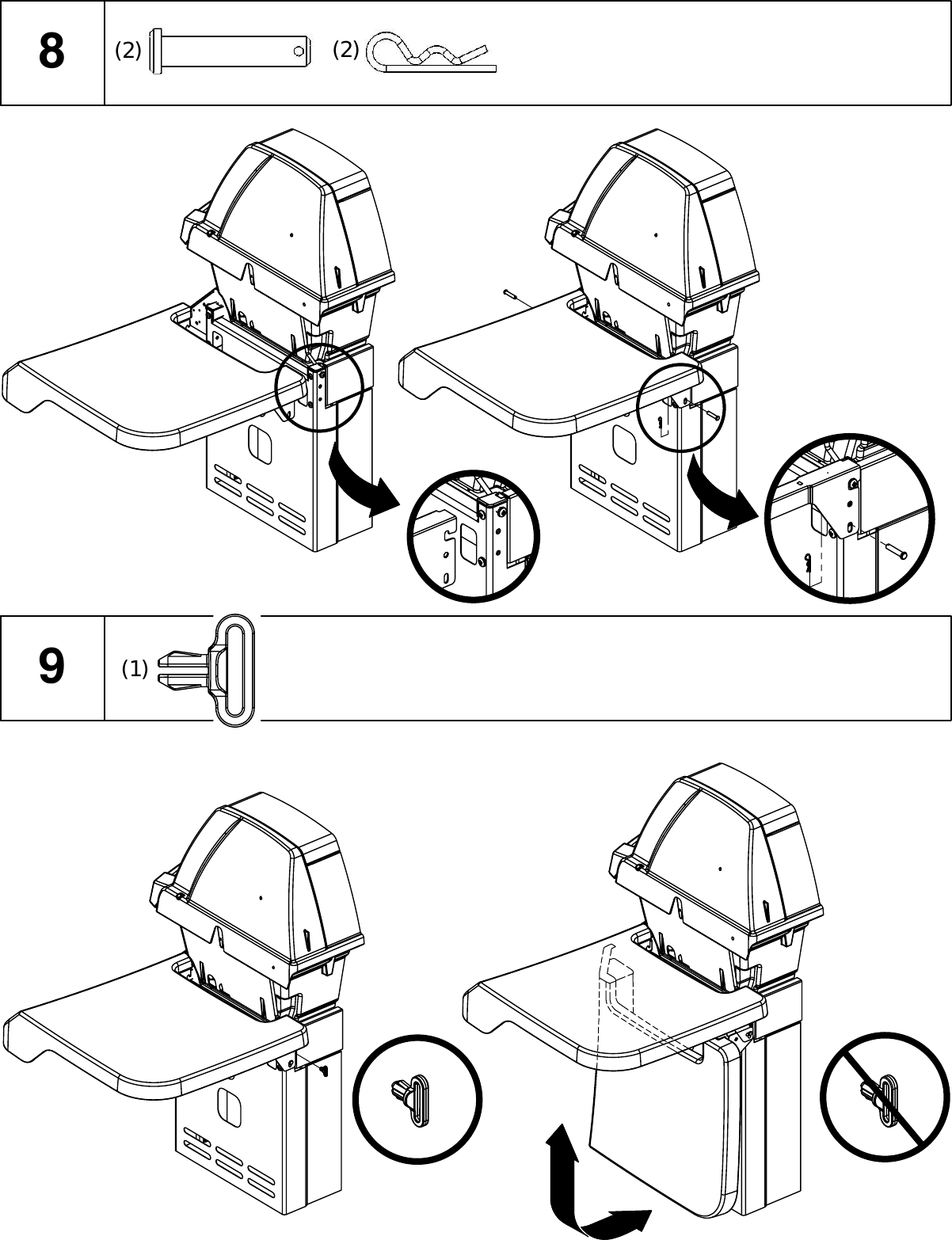 8

(2)

(2)

9

(1)