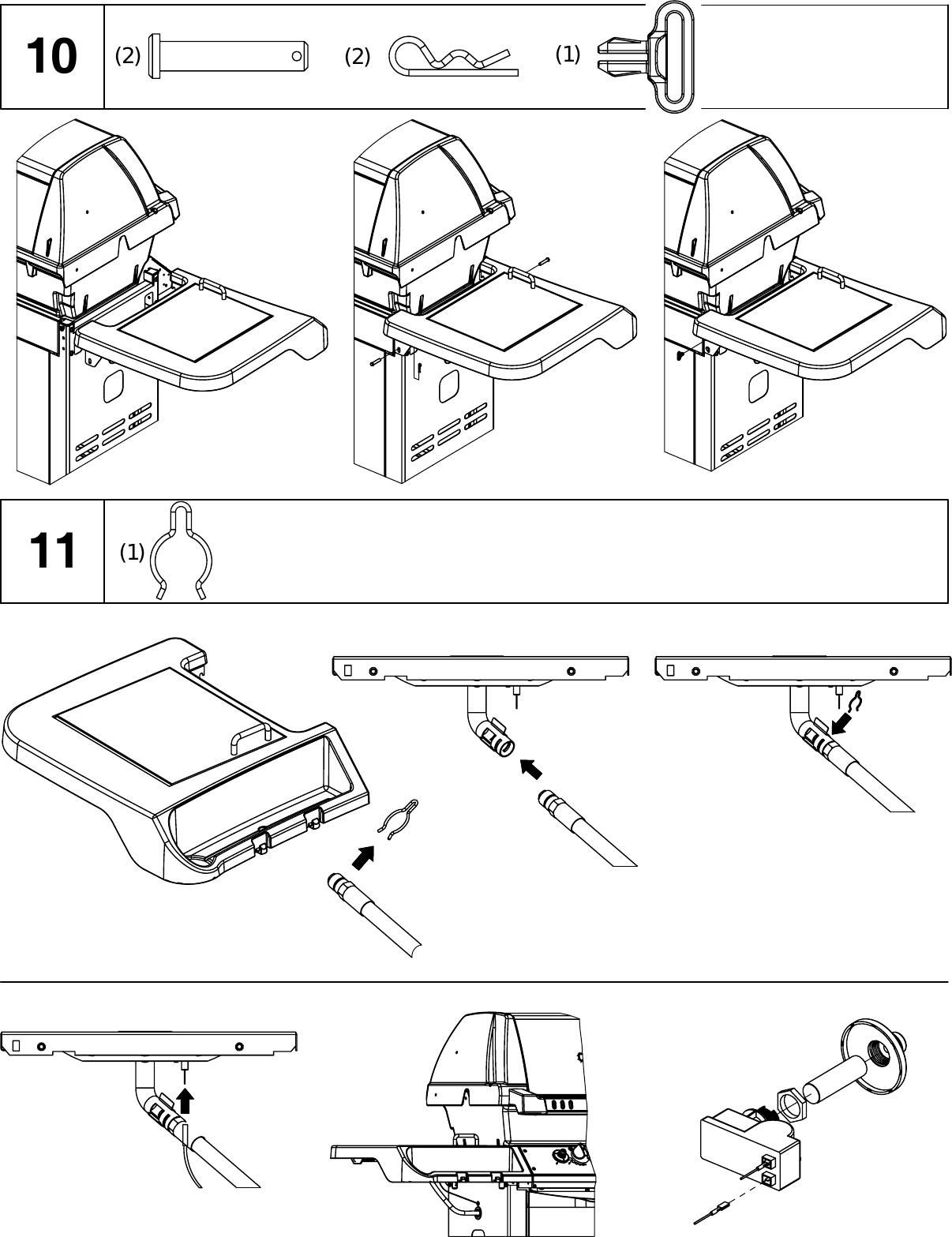 10

(2) (2) (1)

11

(1)