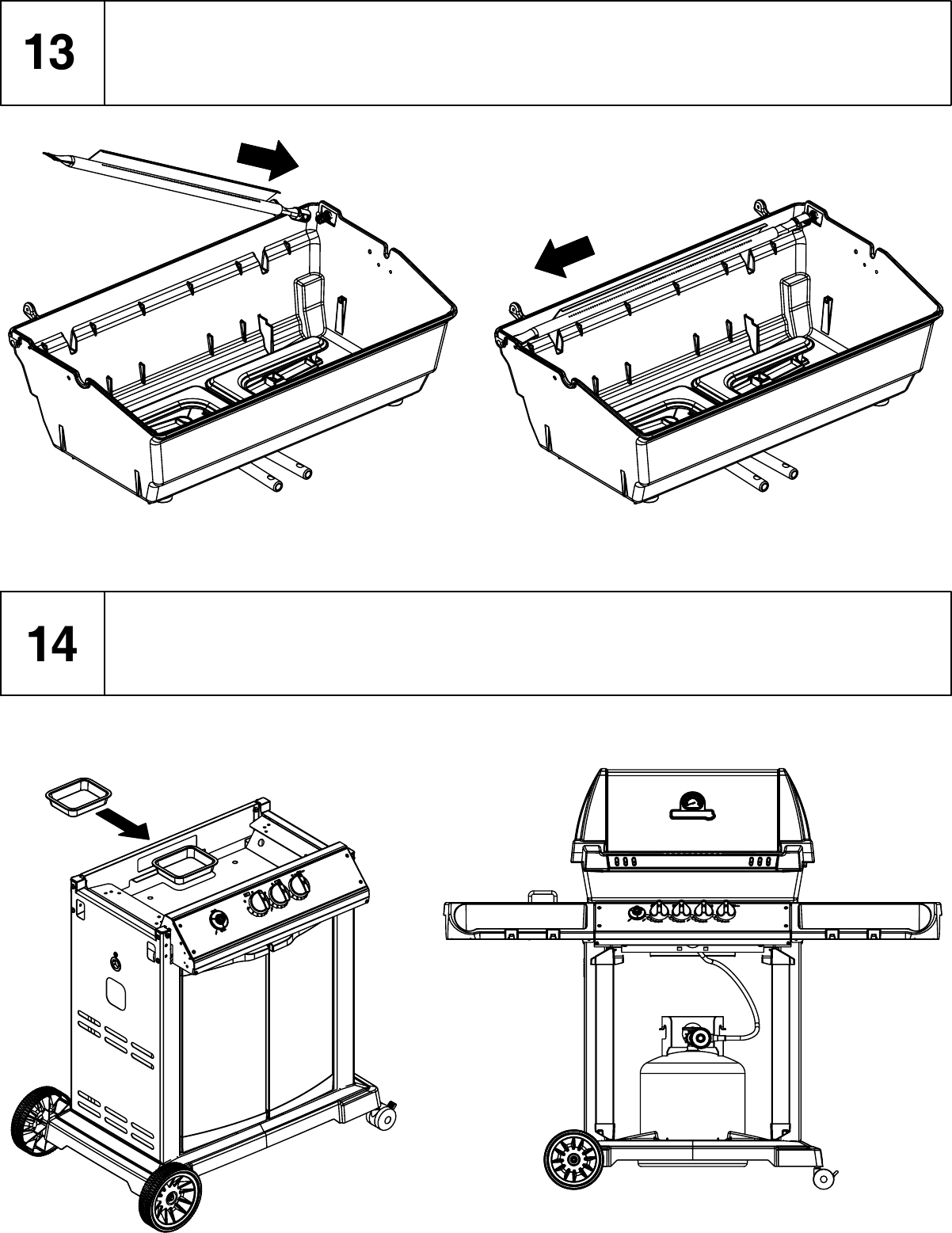 13

14