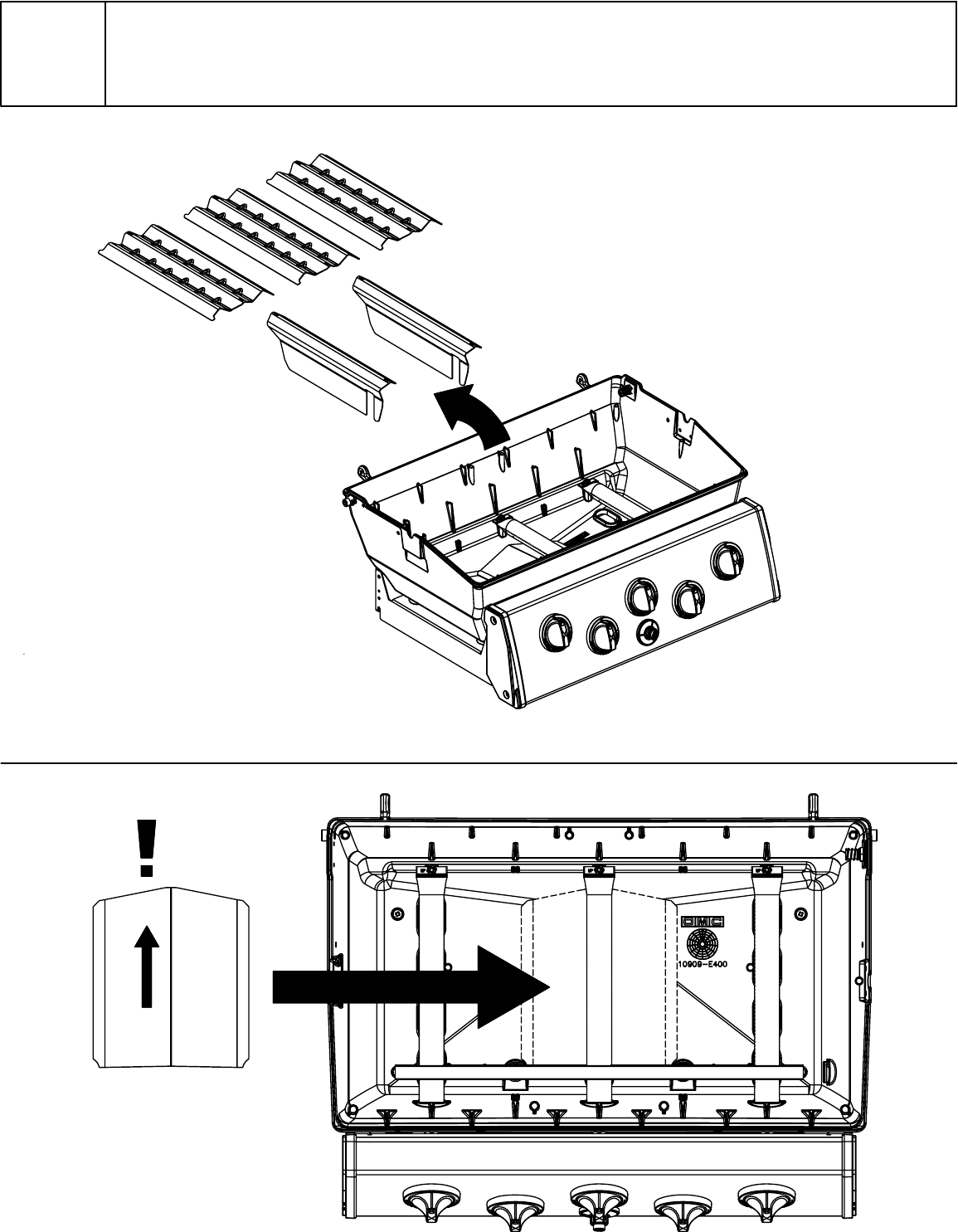 !

OMC

10909-E400