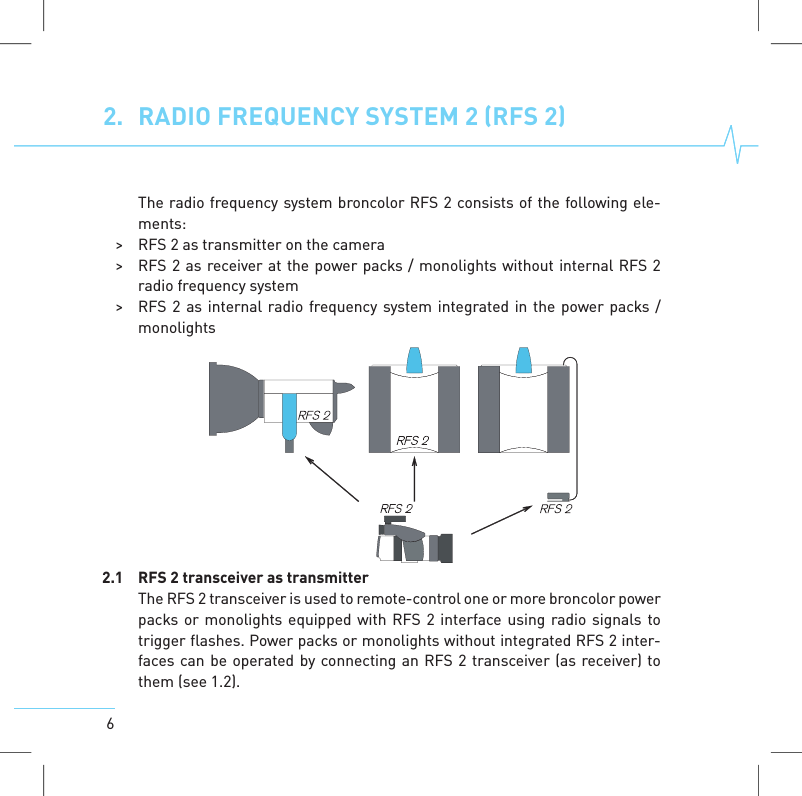 2. RADIO FREQUENCY SYSTEM 2 (RFS 2)

The radio frequency system broncolor RFS 2 consists of the following elements:
> RFS 2 as transmitter on the camera
> RFS 2 as receiver at the power packs / monolights without internal RFS 2 radio frequency system
> RFS 2 as internal radio frequency system integrated in the power packs / monolights

RFS 2
RFS 2
RFS 2
RFS 2

2.1 RFS 2 transceiver as transmitter
The RFS 2 transceiver is used to remote-control one or more broncolor power packs or monolights equipped with RFS 2 interface using radio signals to trigger flashes. Power packs or monolights without integrated RFS 2 interfaces can be operated by connecting an RFS 2 transceiver (as receiver) to them (see 1.2).

6