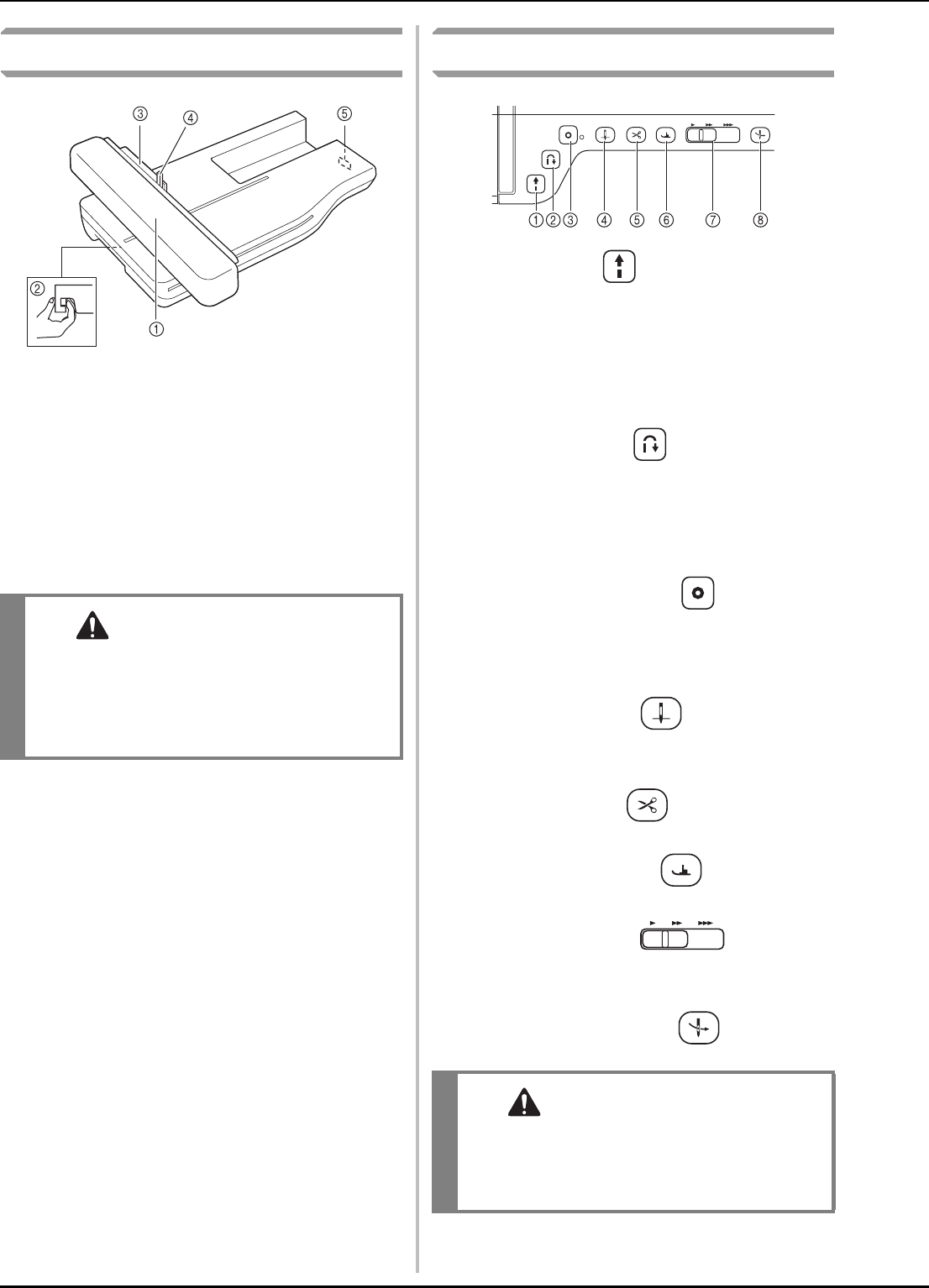 ③ ④ ⑤

②

①

① ② ③ ④ ⑤ ⑥ ⑦ ⑧