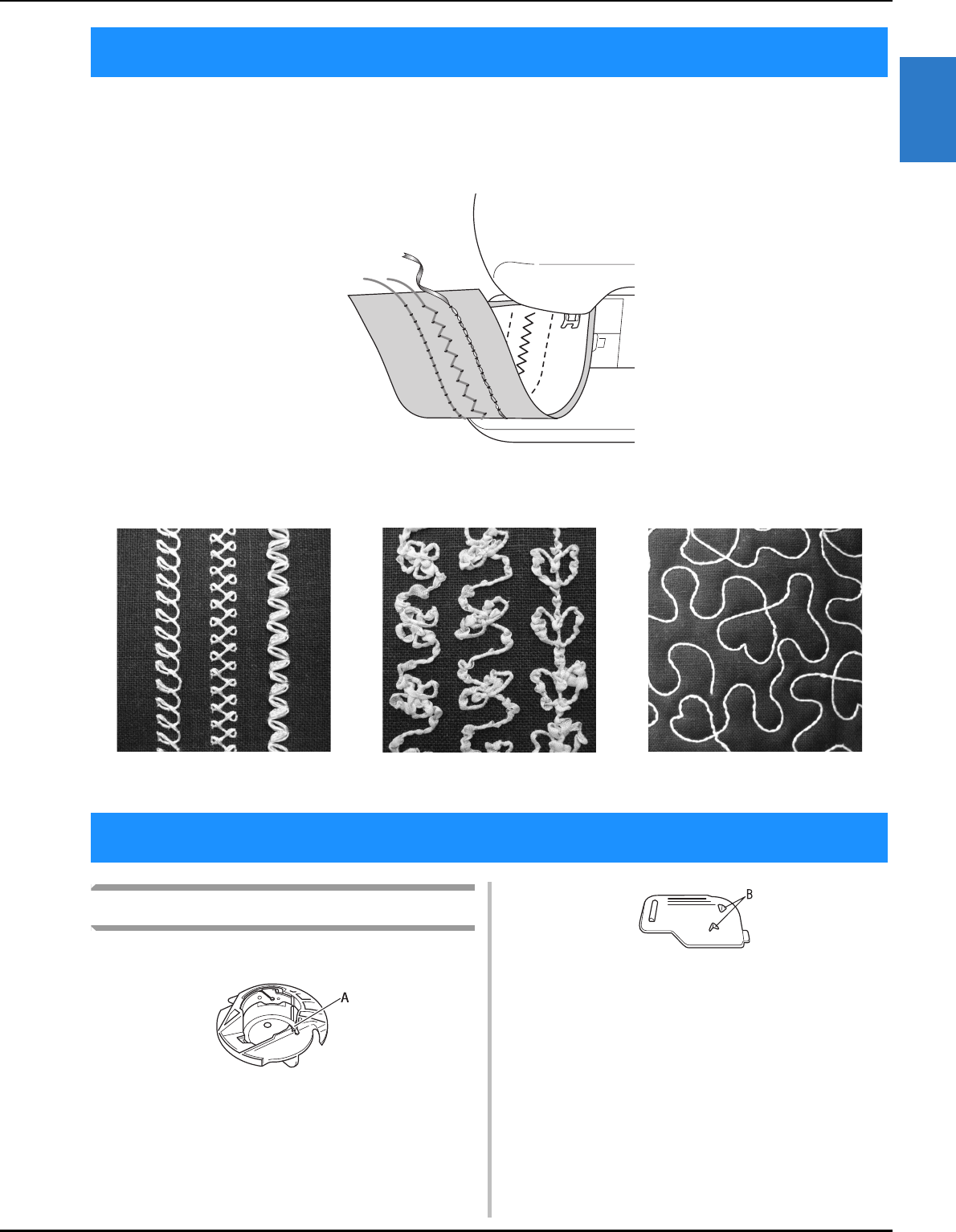 A

B