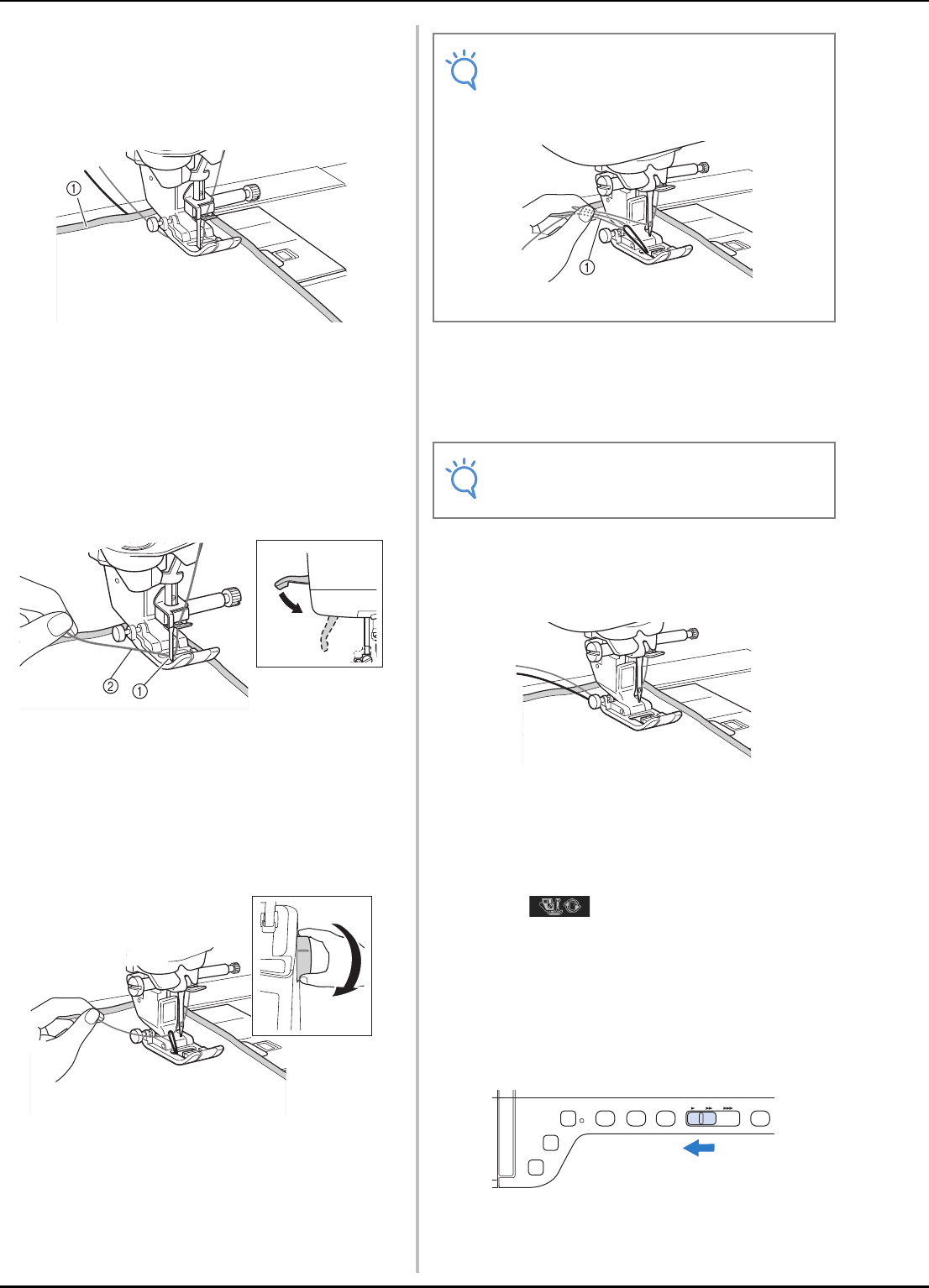 ①

② ①

①