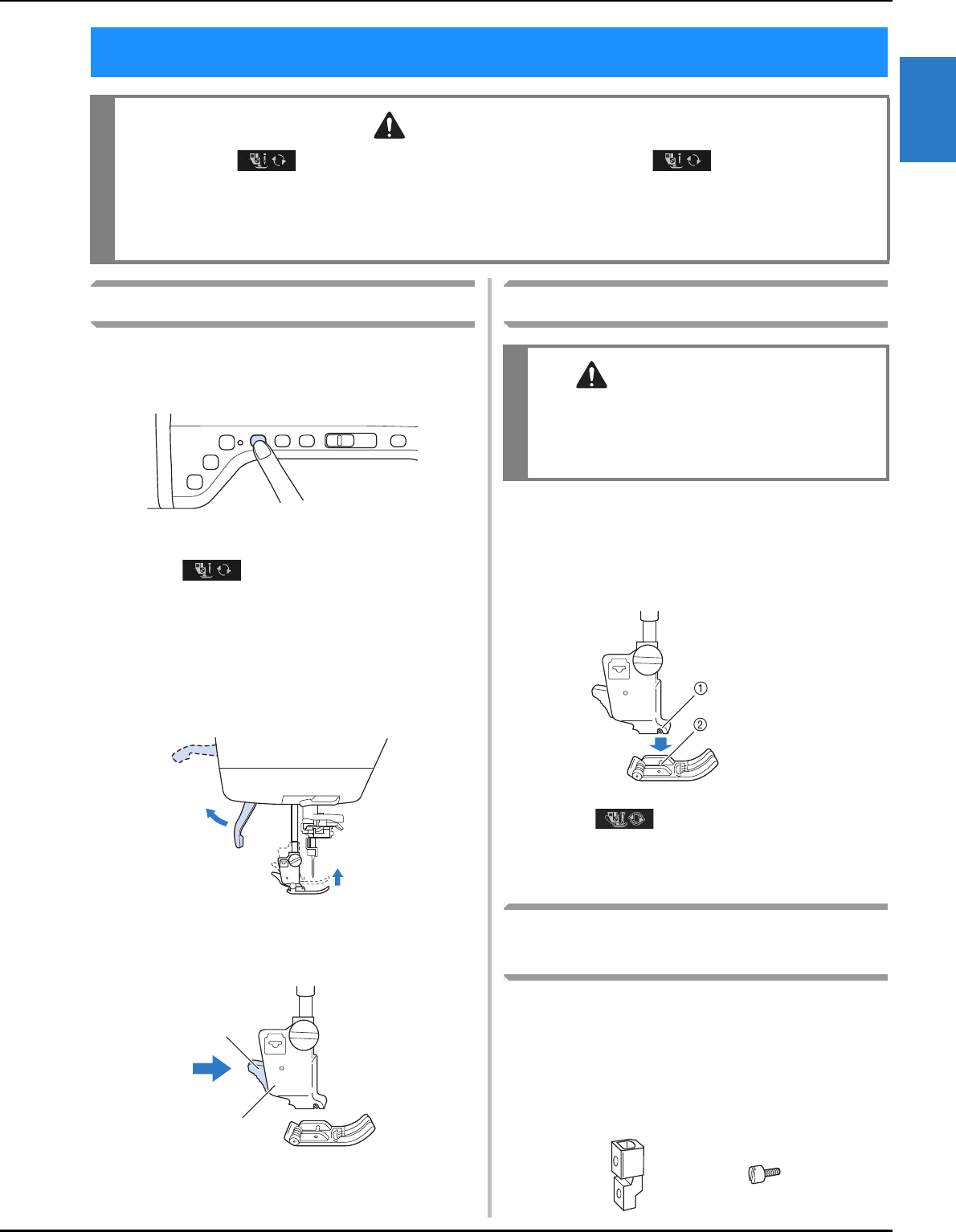 ①

②