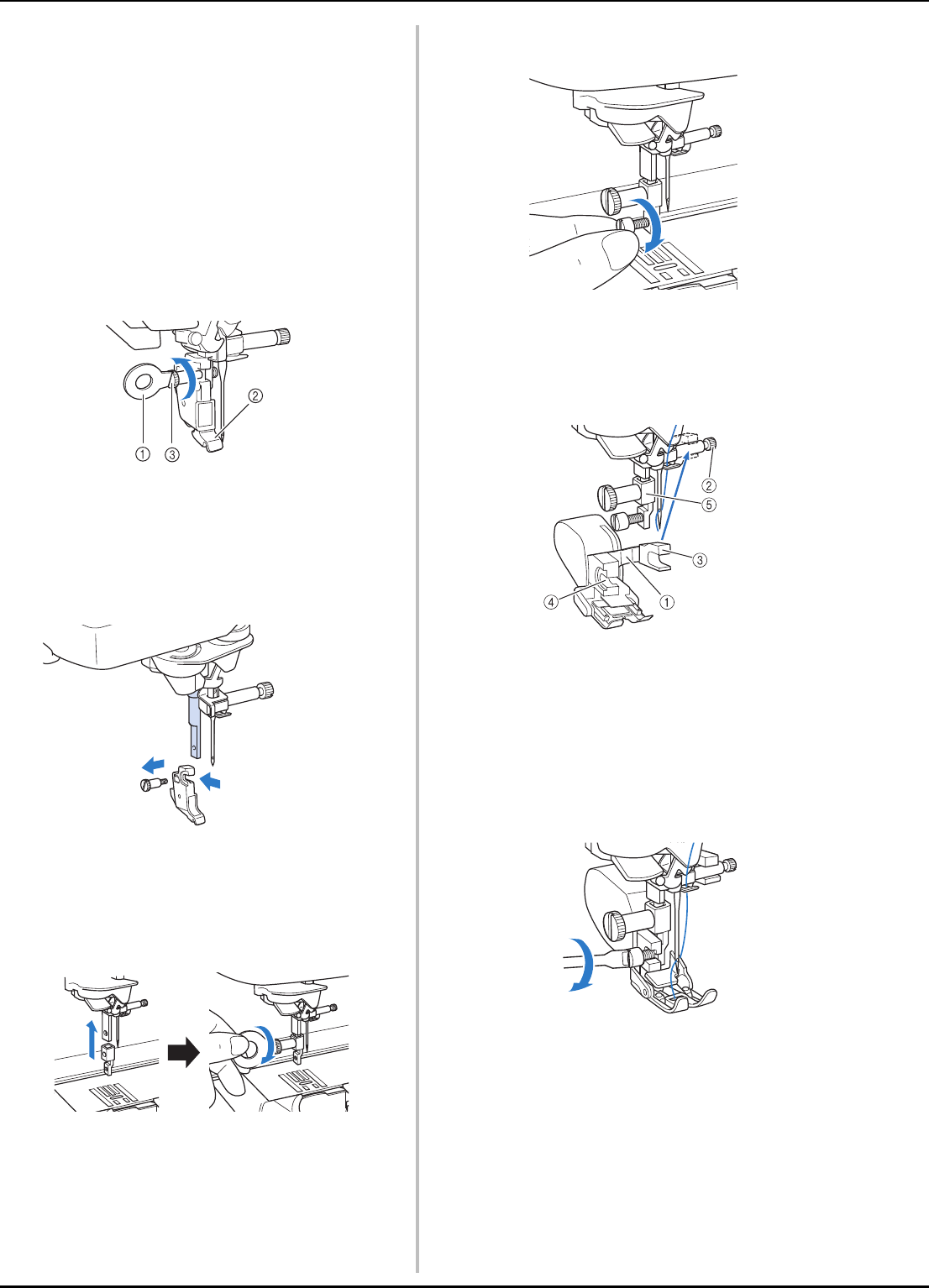 ① ③ ②

② ⑤ ③ ④ ①