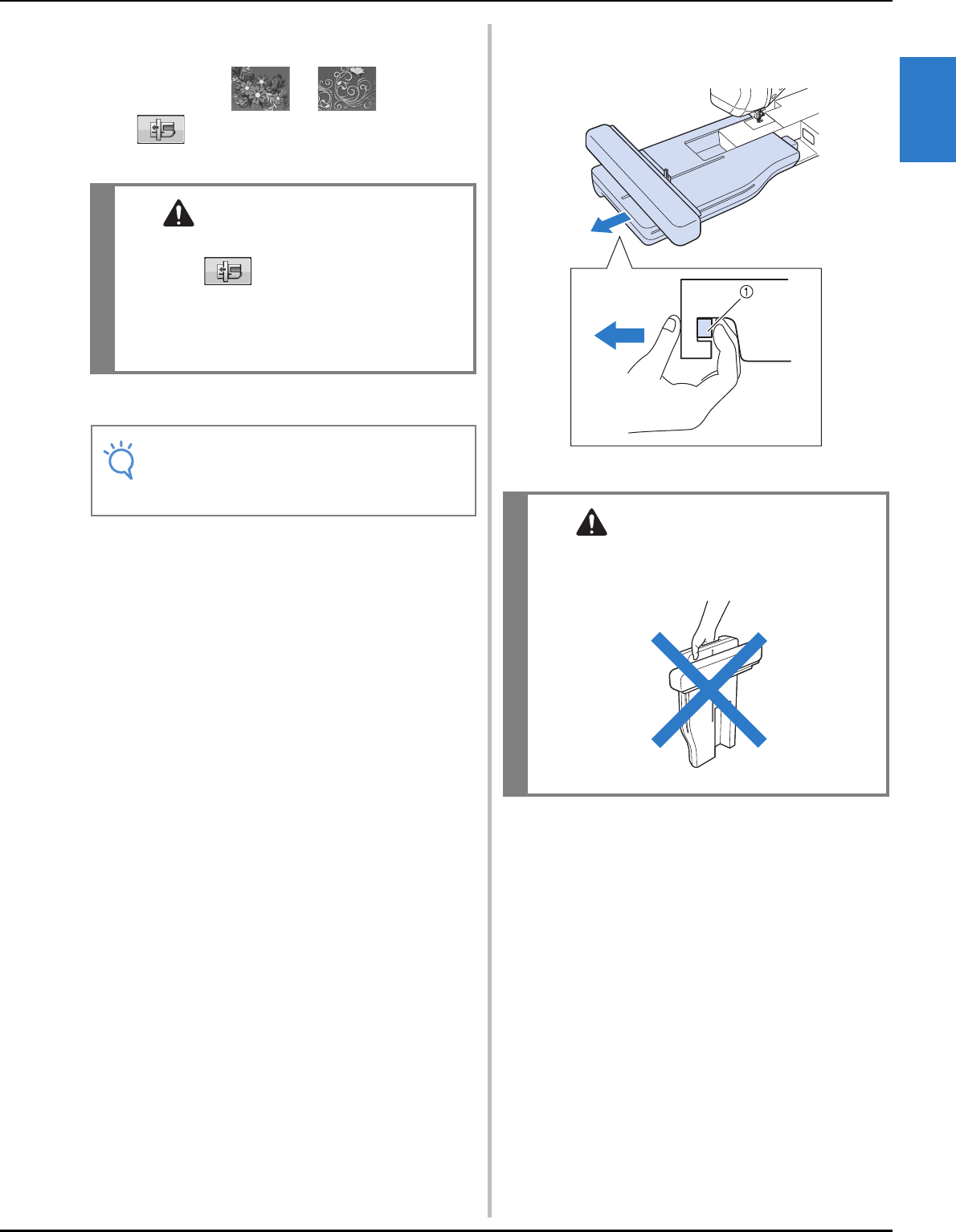 ①