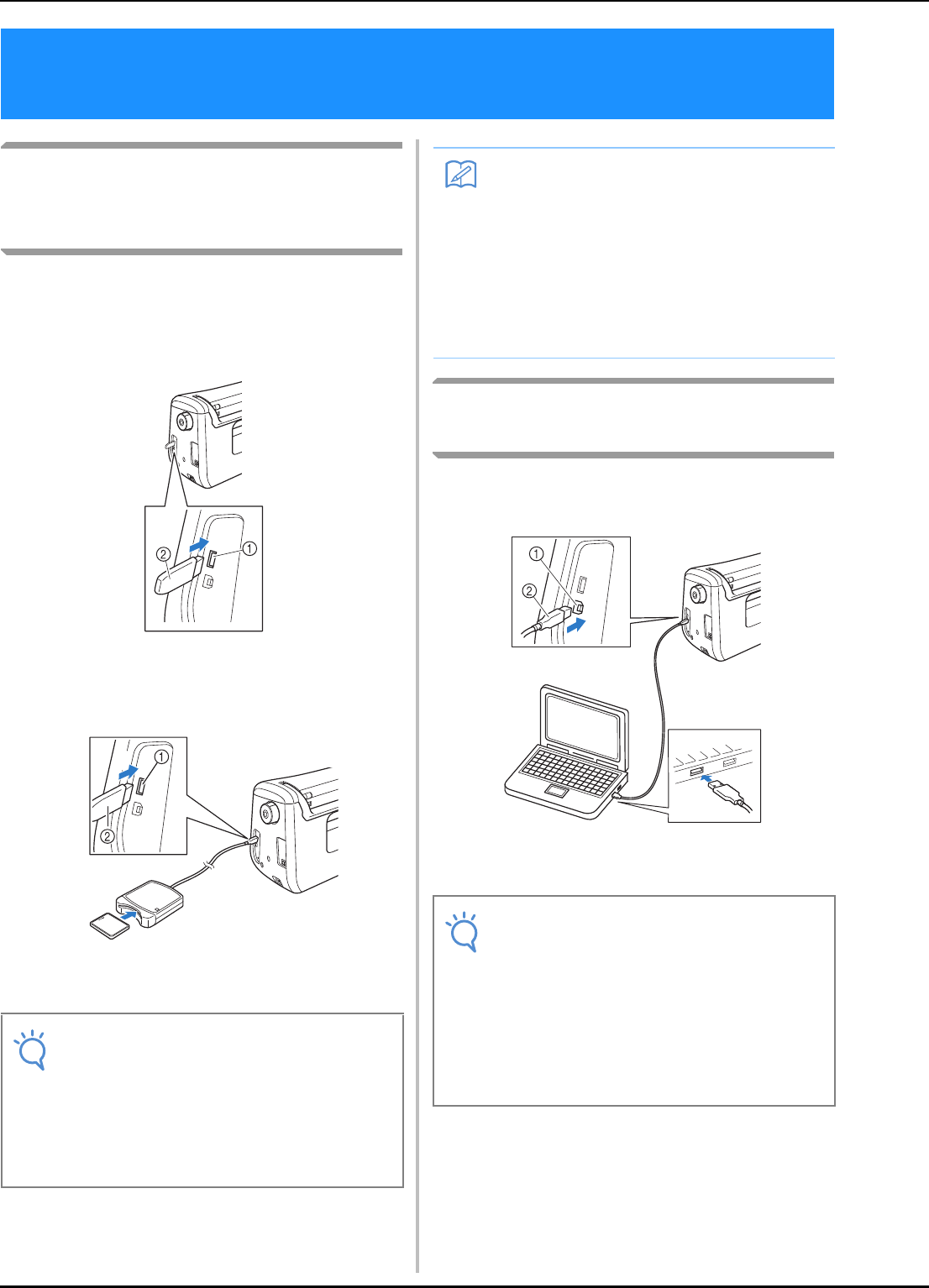 ①

②

①

②

①

②