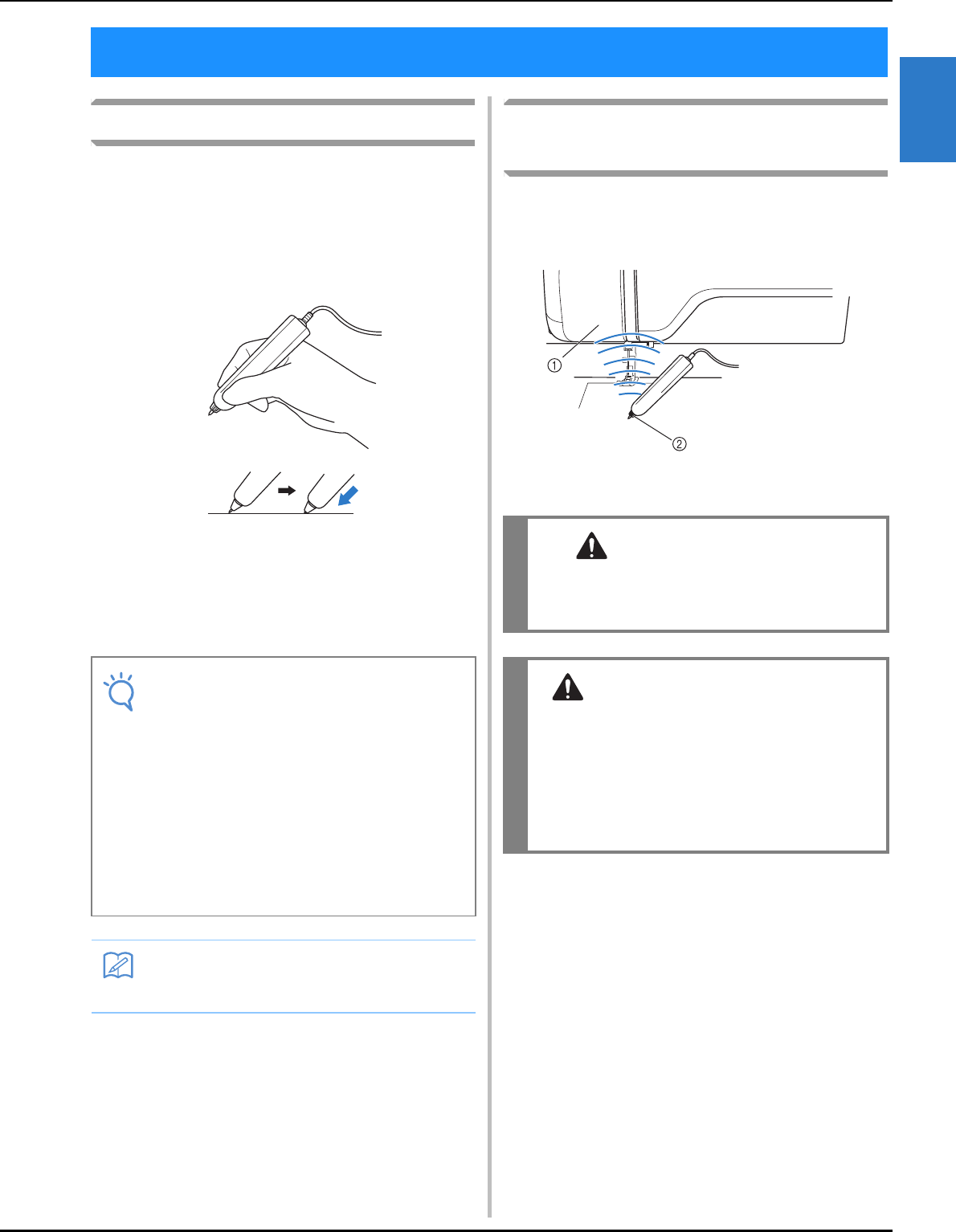 ①

②