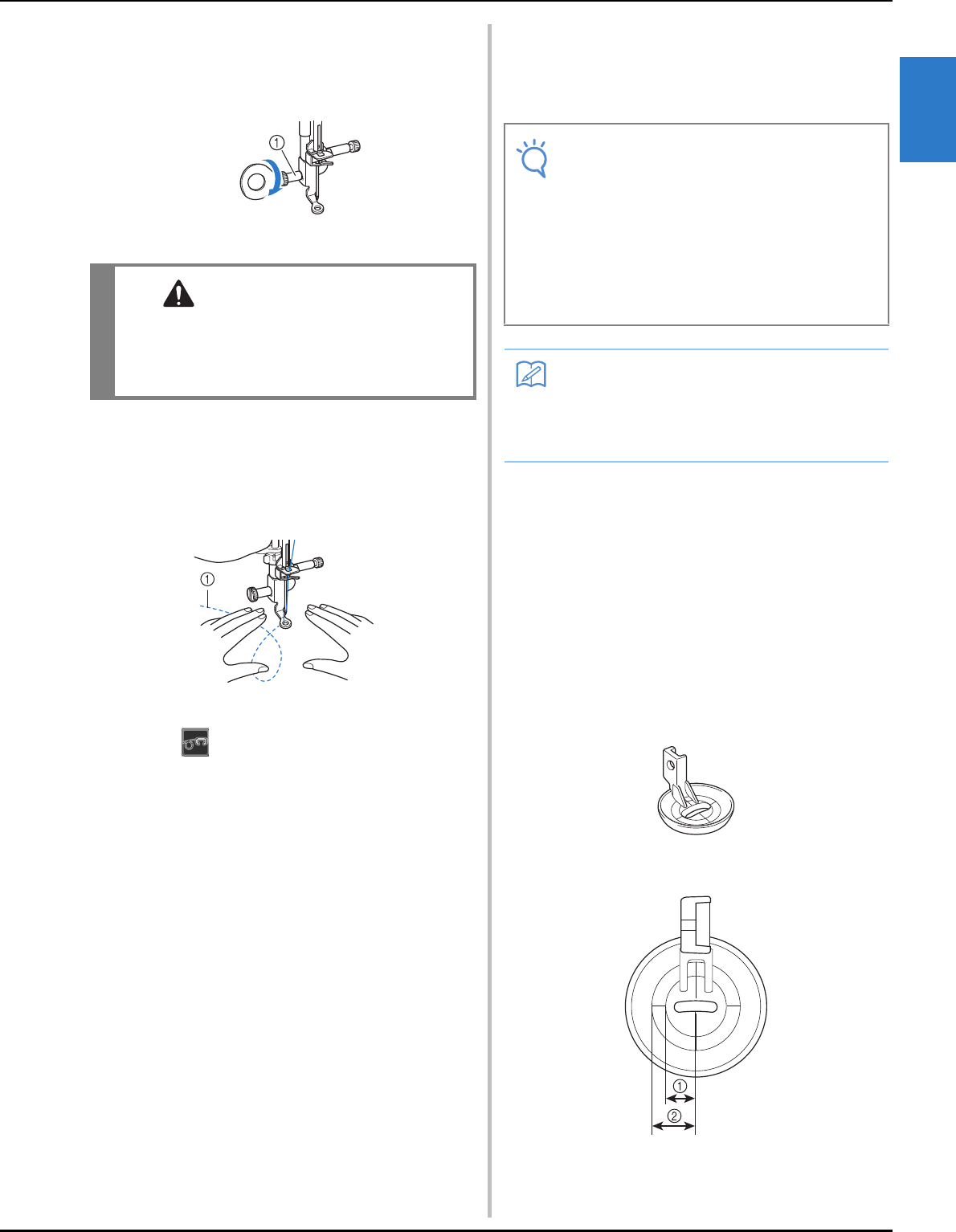 ①

①

①

②