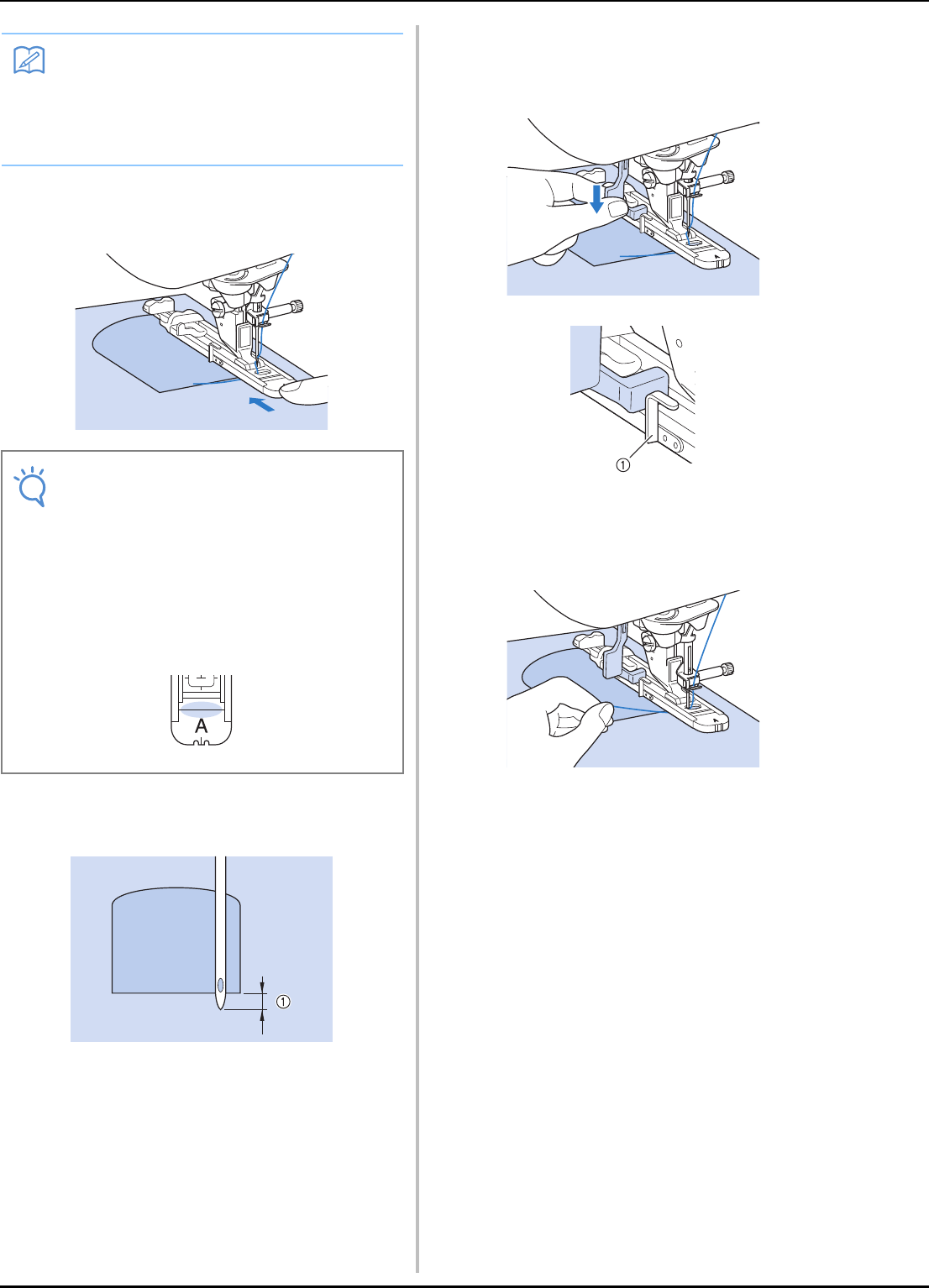 A

①

①