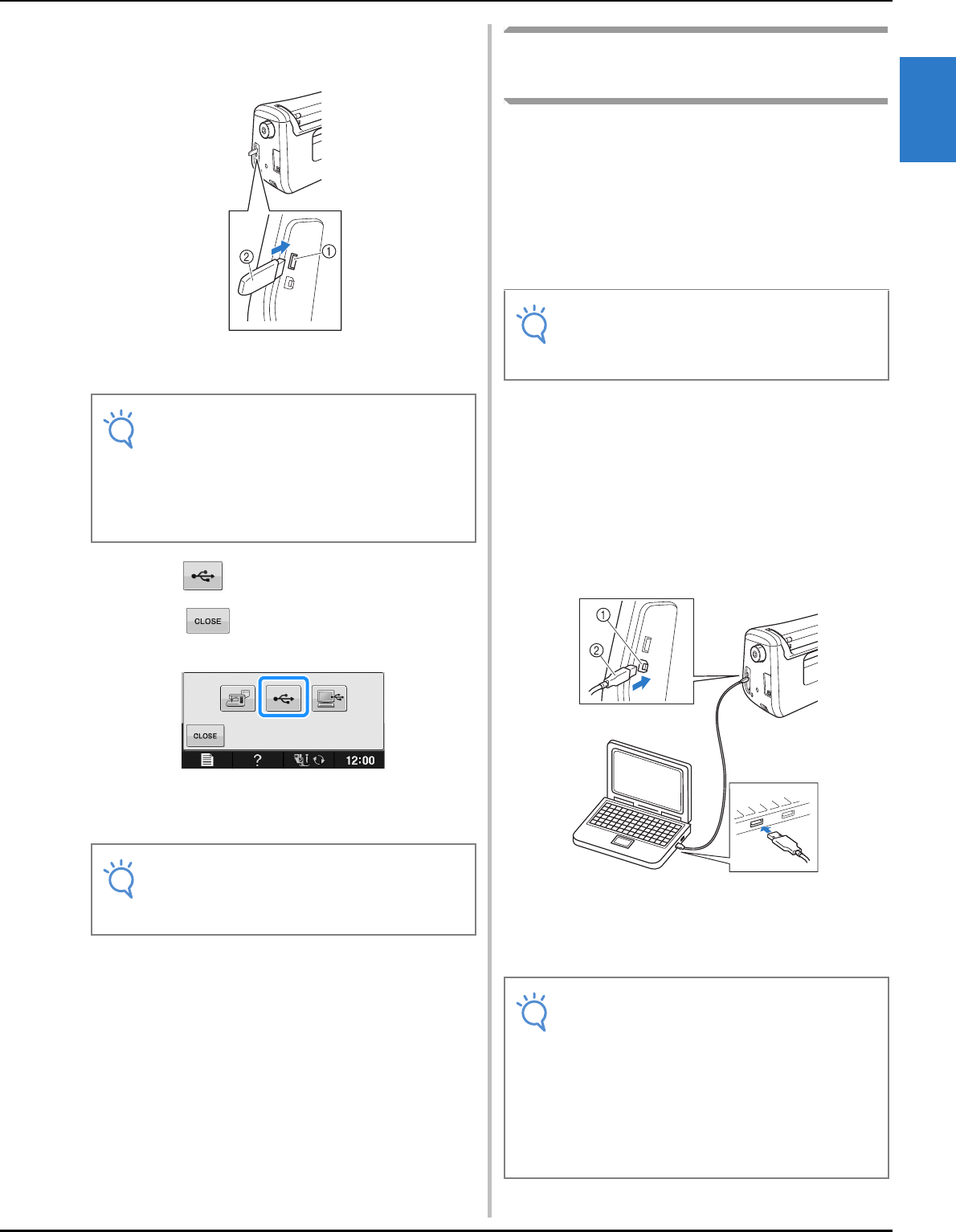 ②
①

CLOSE

CLOSE

?

12:00

①
②