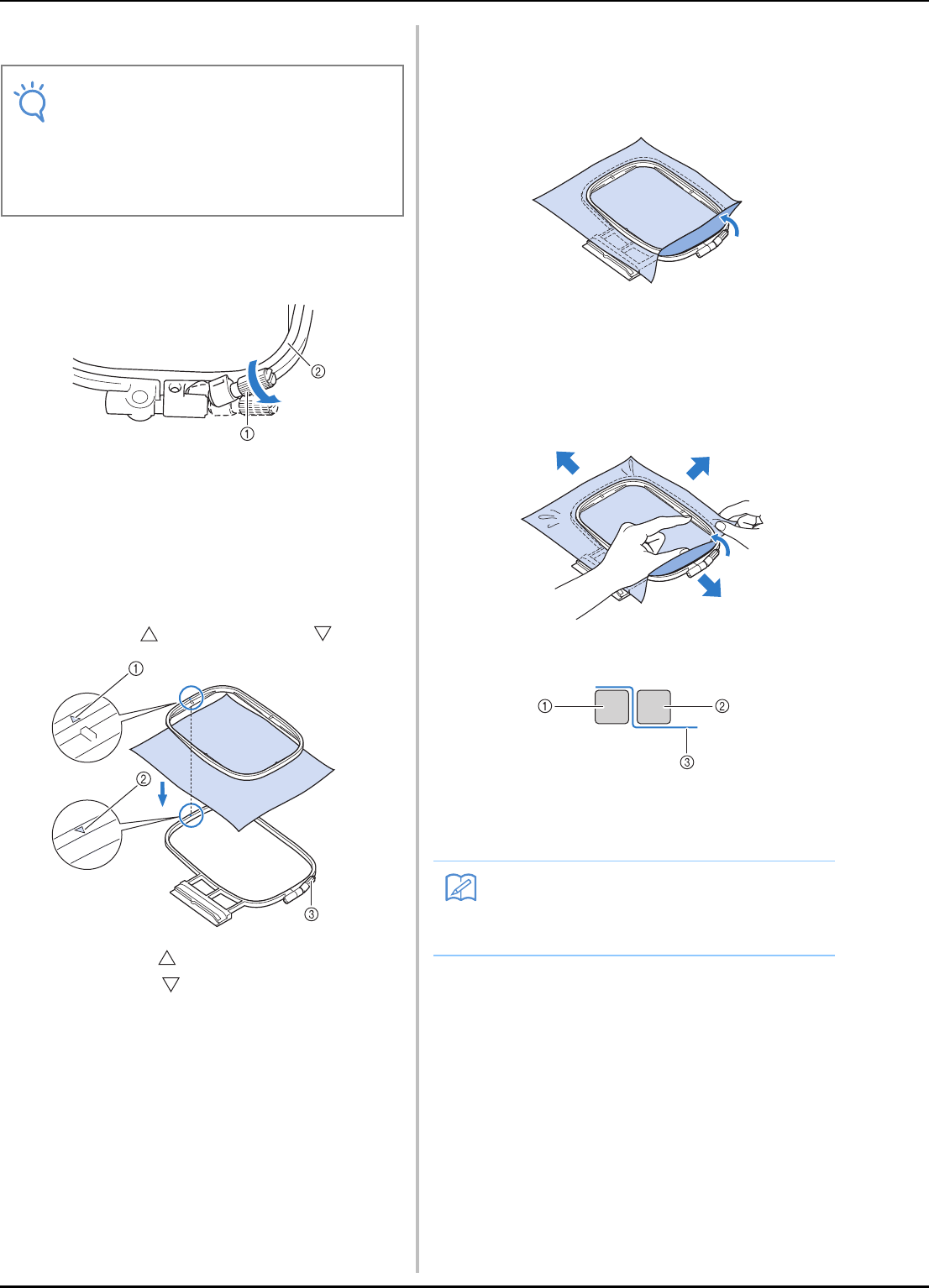 ①

②

①

②

③

①

②

③