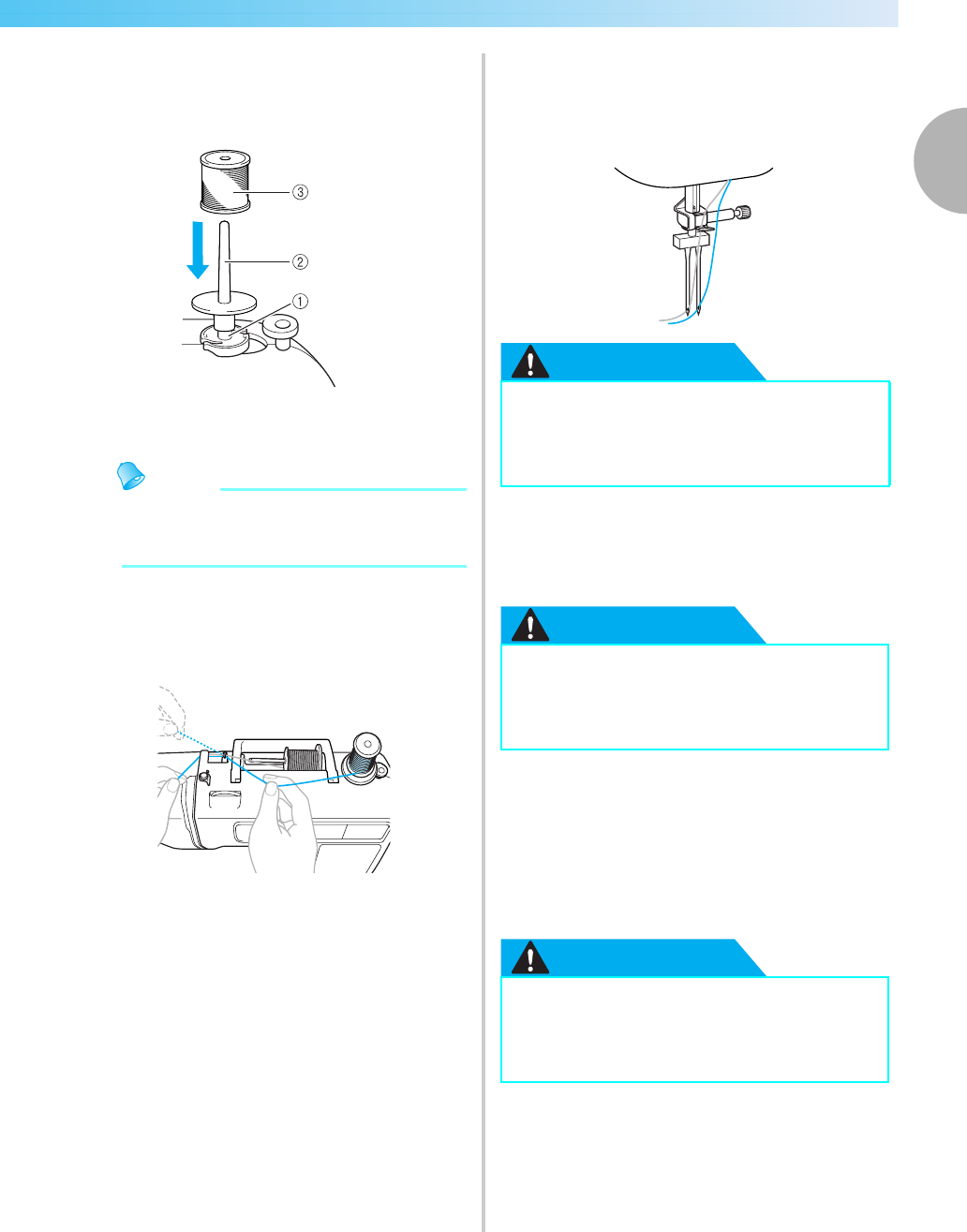 ③
②
①