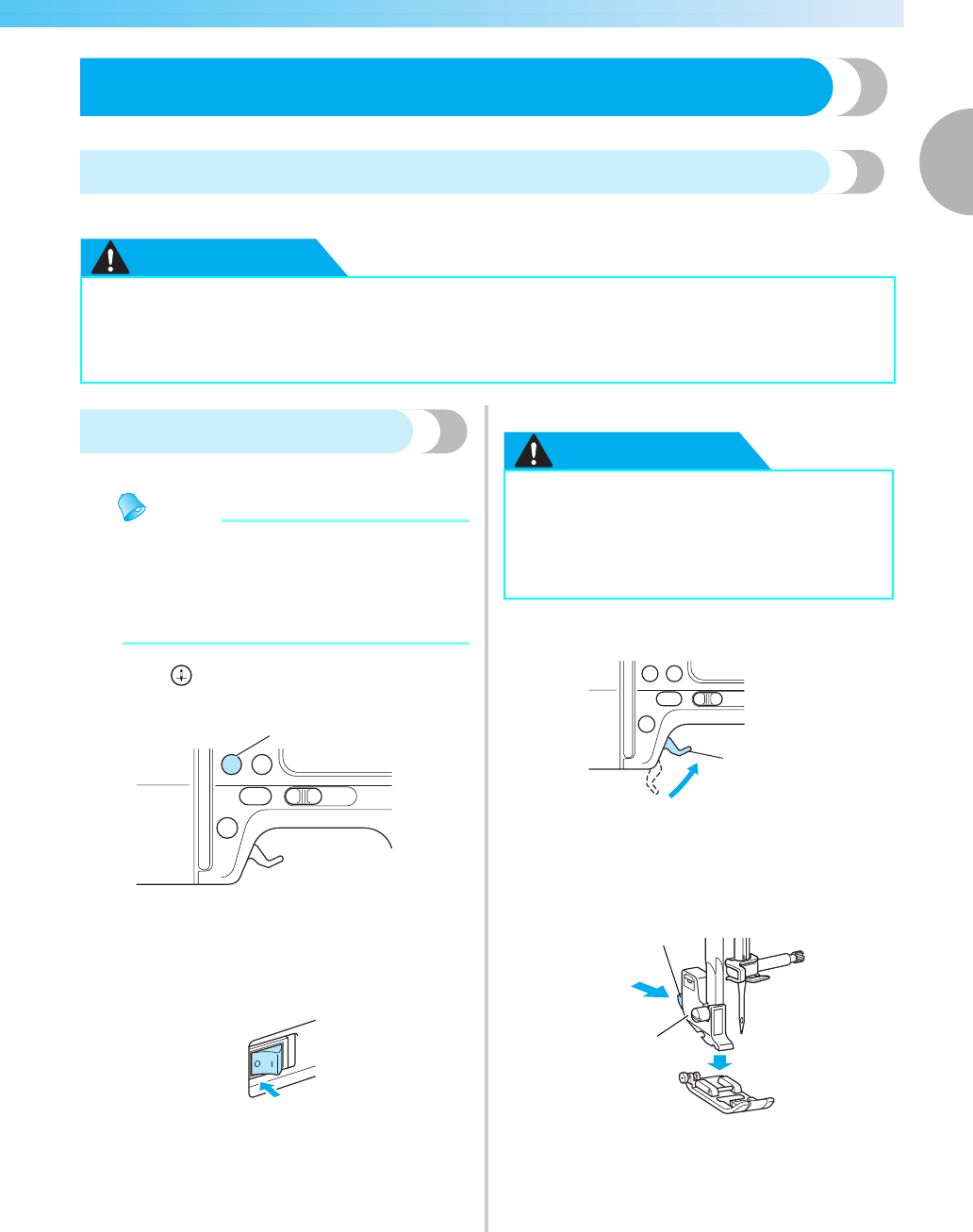 O I