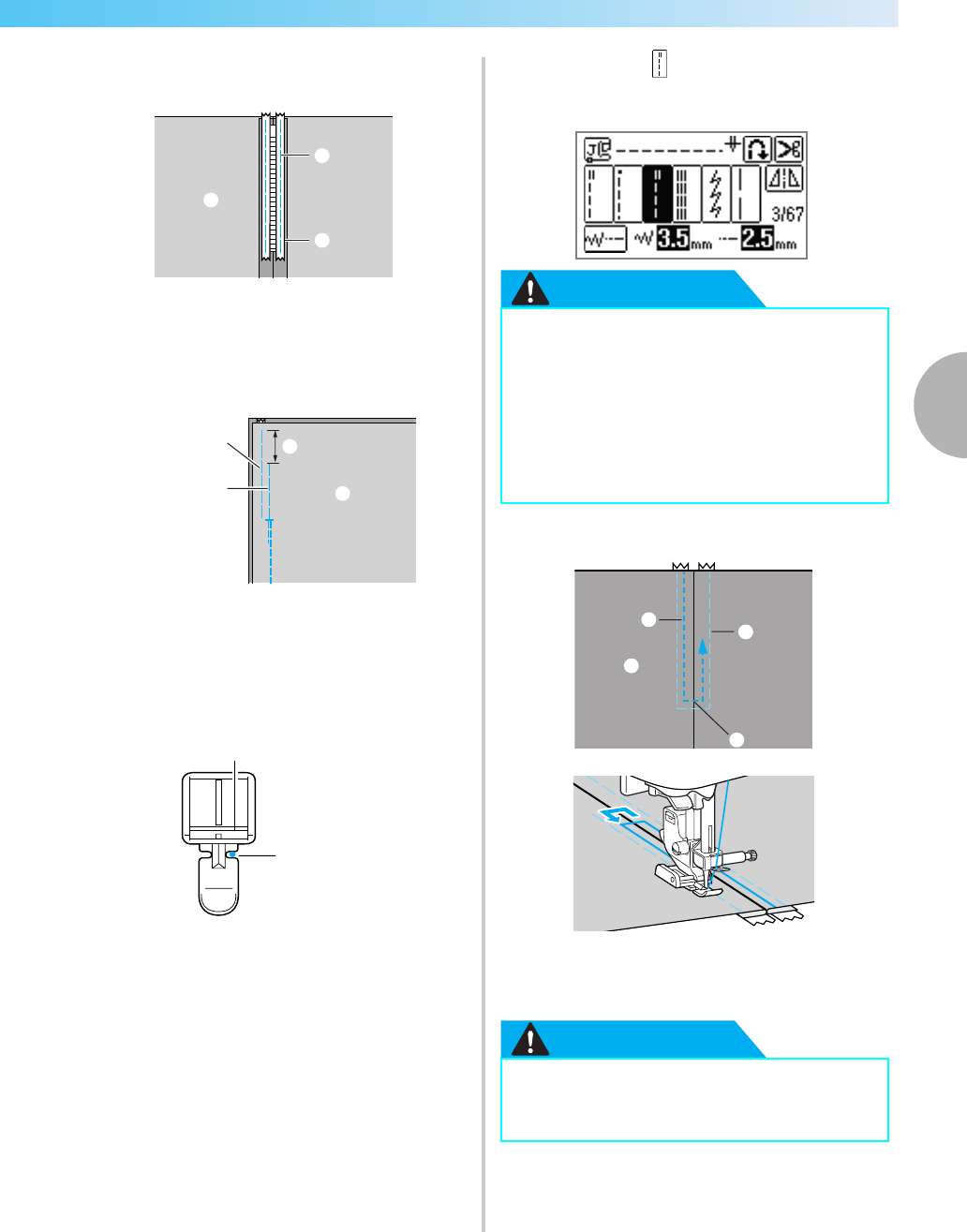 3/67

3.5 mm

2.5 mm