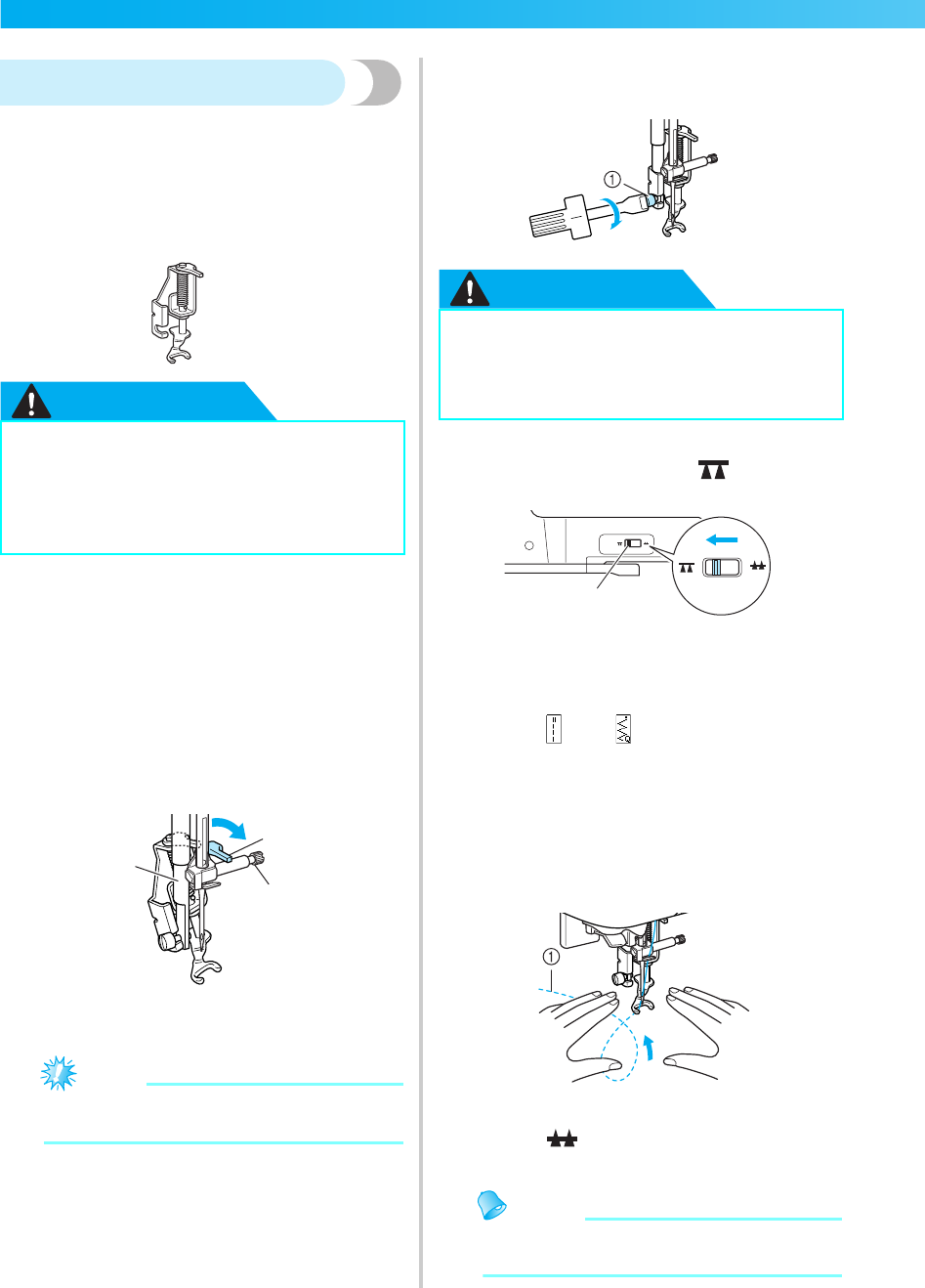 ①

①