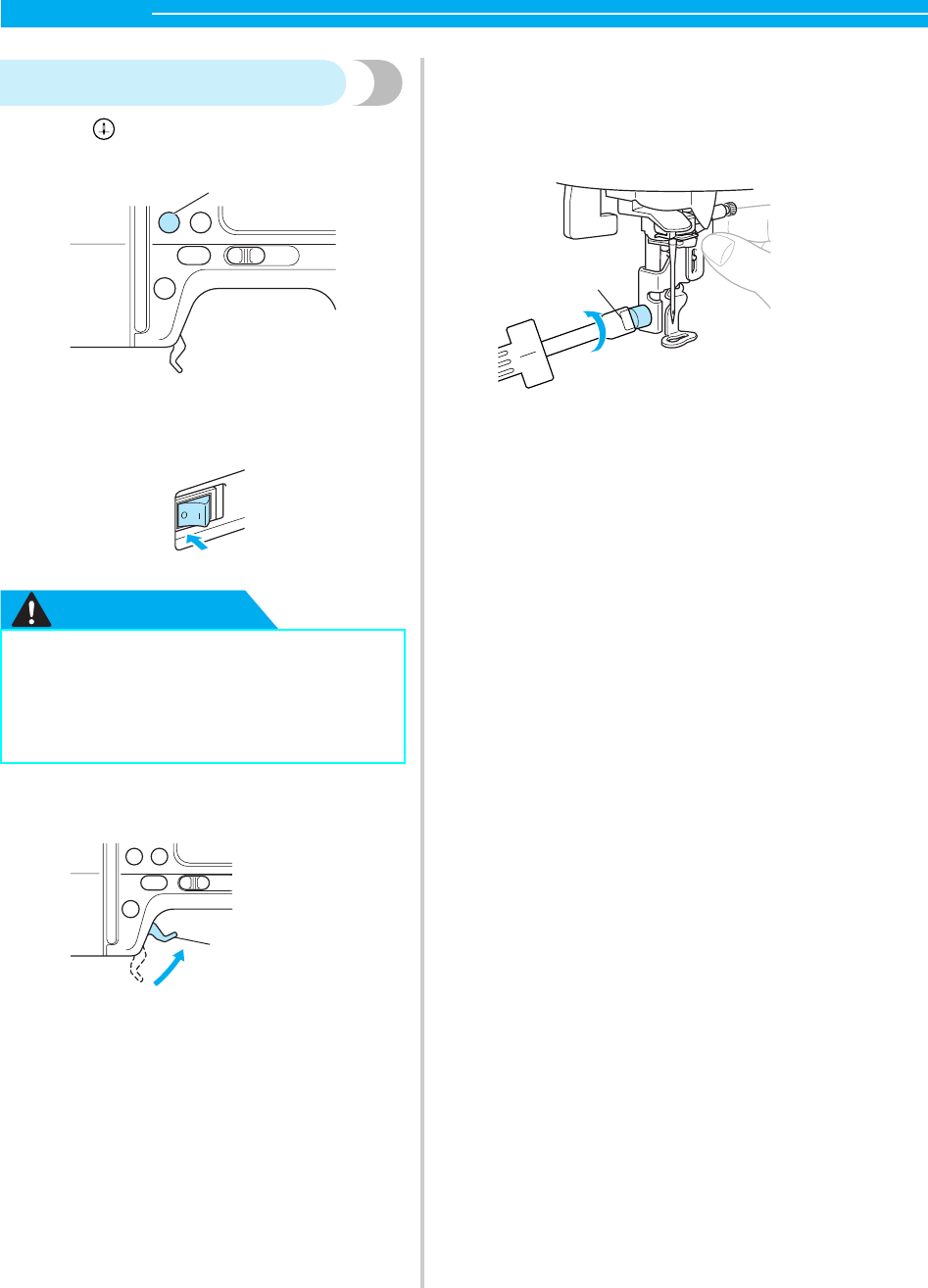 O I