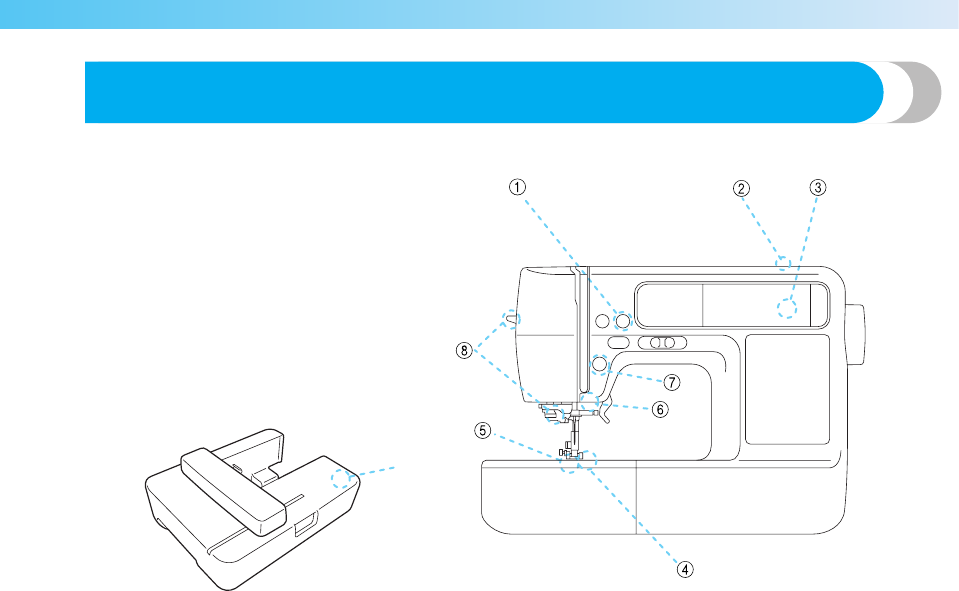 ①
②
③
⑧
⑦
⑥
⑤
④