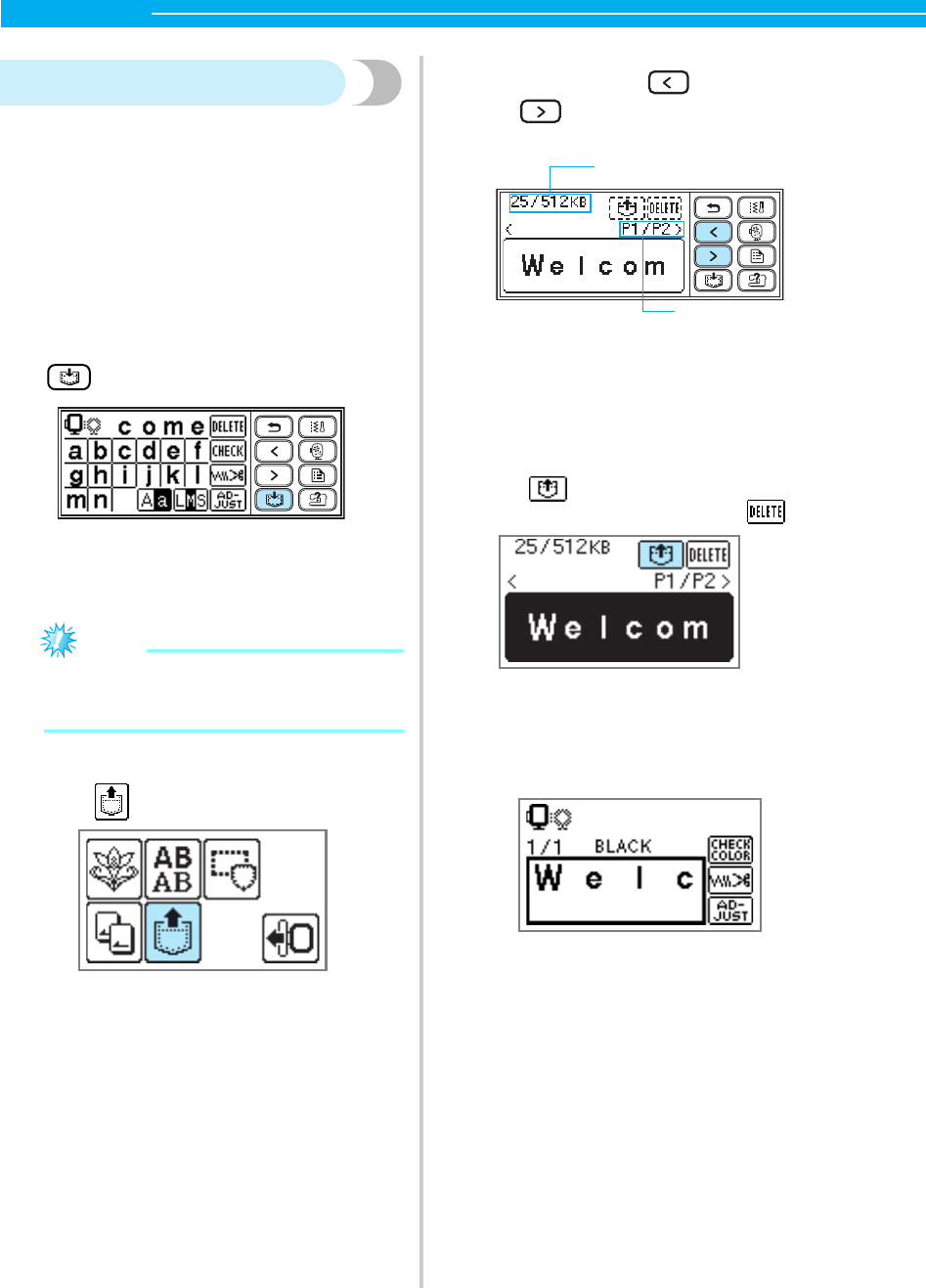 come
DELETE
a b c d e f
CHECK
g h i j k l
m n
A a L M S
AD-JUST

AB
AB

25/512KB
DELETE
<
P1/P2 >
Welcom

25/512KB
DELETE
<
P1/P2 >
Welcom

1/1 BLACK
CHECK COLOR
W e l c
AD-JUST