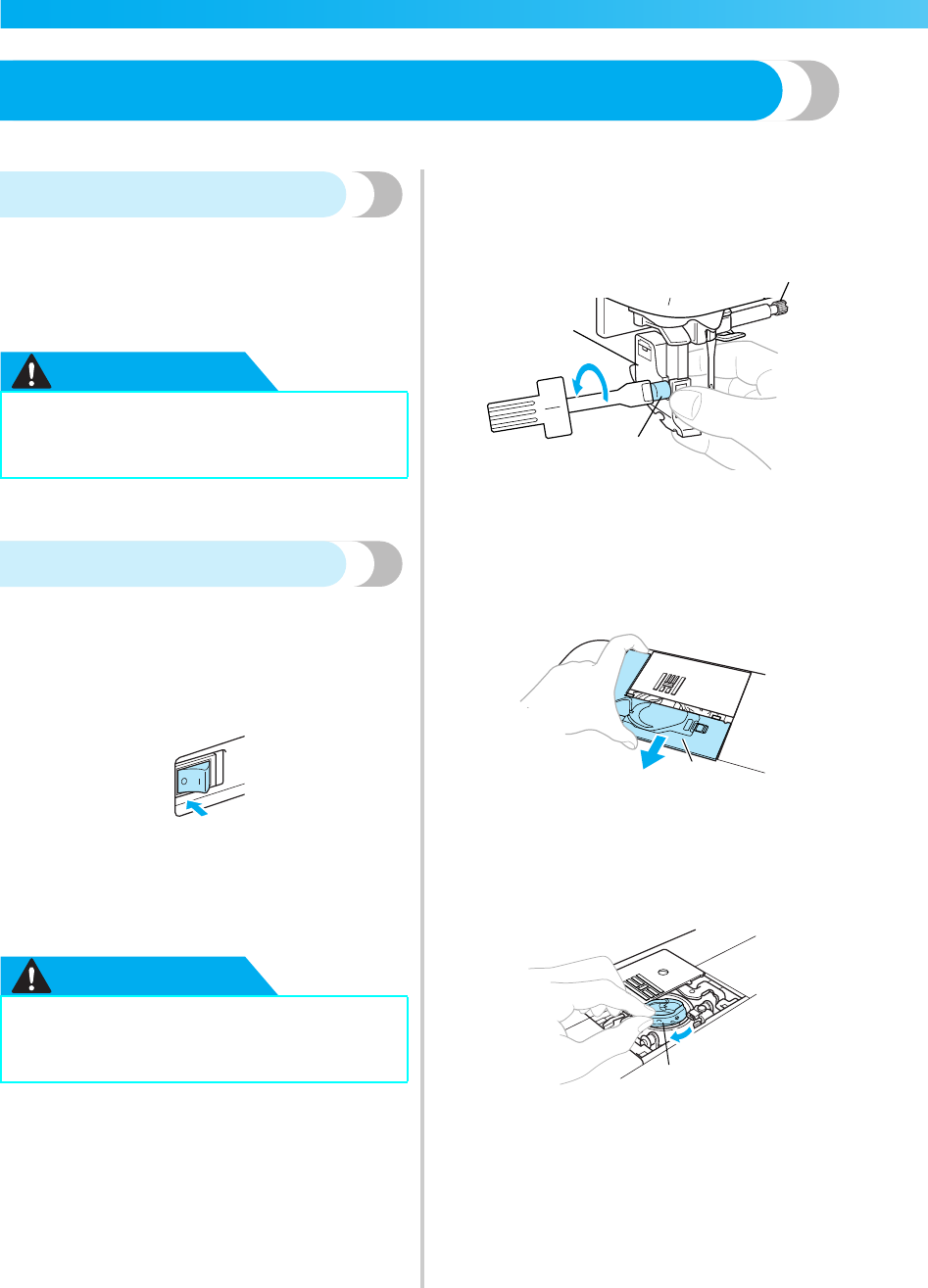 O

I